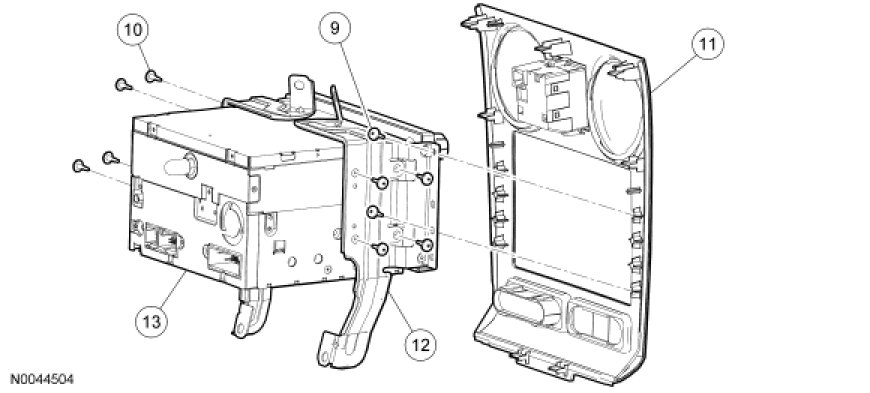 10
9
11
13
12
N0044504