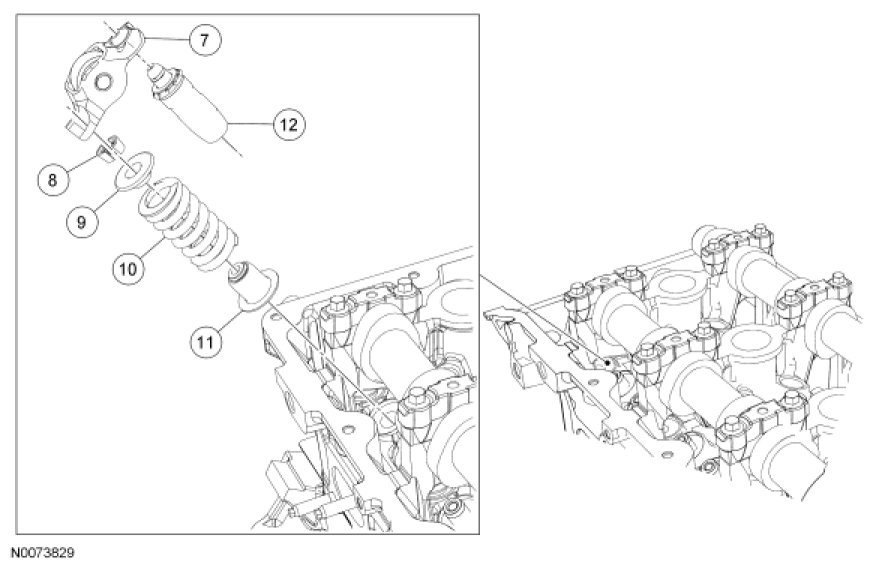 7
12
8
9
10
11
N0073829