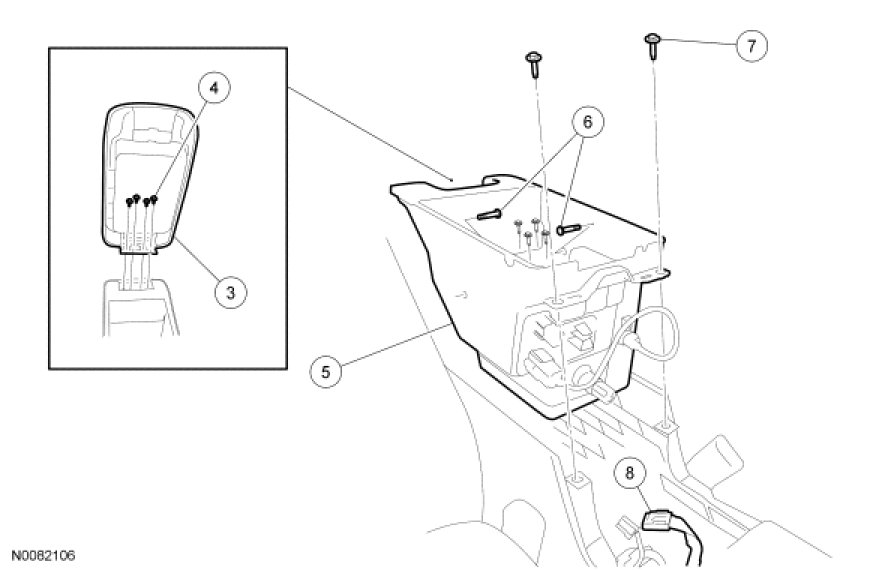 4
3
7
6
5
8
N0082106