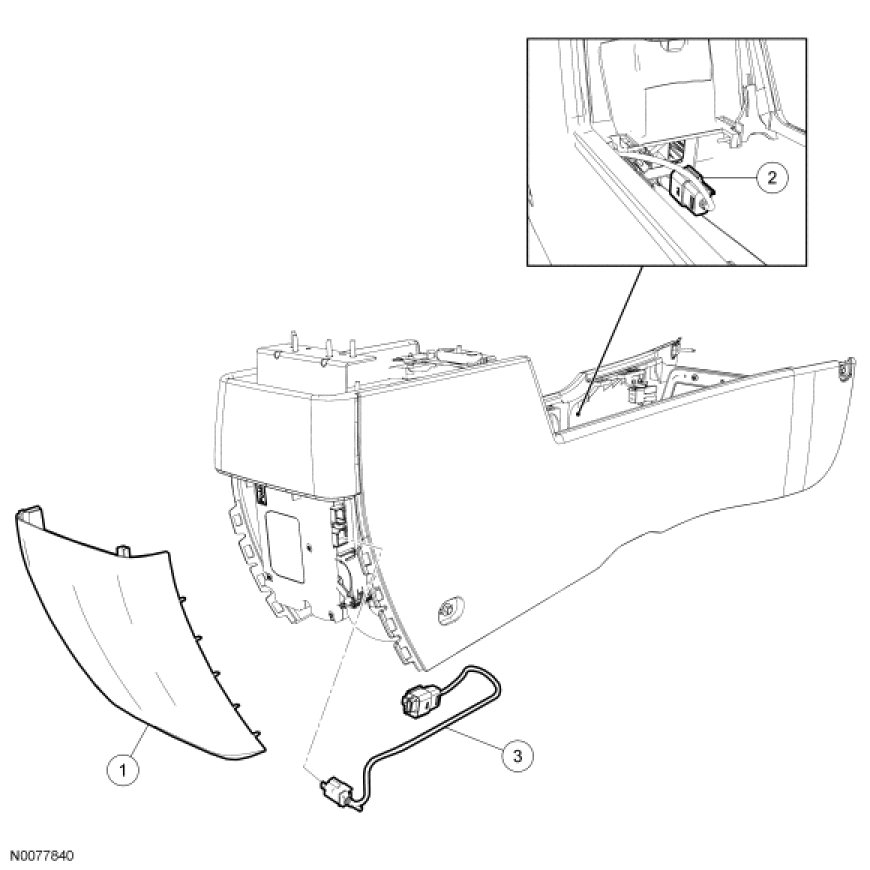 2

1

3

N0077840