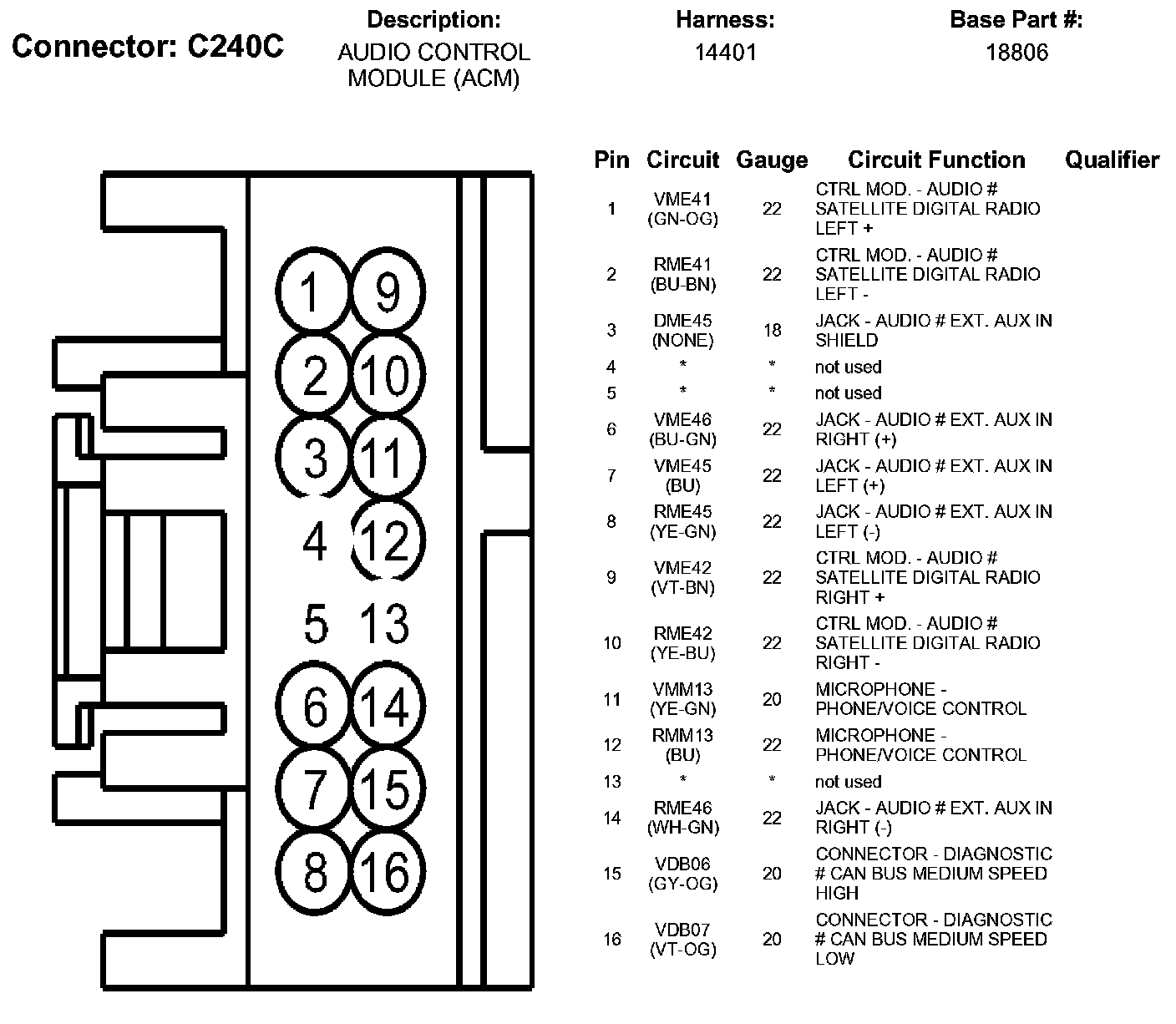 Connector: C240C

Description:
AUDIO CONTROL MODULE (ACM)

Harness:
14401

Base Part #:
18806

1 9
2 10
3 11
4 12
5 13
6 14
7 15
8 16

| Pin | Circuit | Gauge | Circuit Function | Qualifier |
|---|---|---|---|---|
| 1 | VME41 (GN-OG) | 22 | CTRL MOD. - AUDIO # SATELLITE DIGITAL RADIO LEFT + | |
| 2 | RME41 (BU-BN) | 22 | CTRL MOD. - AUDIO # SATELLITE DIGITAL RADIO LEFT - | |
| 3 | DME45 (NONE) | 18 | JACK - AUDIO # EXT. AUX IN SHIELD | |
| 4 | * | * | not used | |
| 5 | * | * | not used | |
| 6 | VME46 (BU-GN) | 22 | JACK - AUDIO # EXT. AUX IN RIGHT (+) | |
| 7 | VME45 (BU) | 22 | JACK - AUDIO # EXT. AUX IN LEFT (+) | |
| 8 | RME45 (YE-GN) | 22 | JACK - AUDIO # EXT. AUX IN LEFT (-) | |
| 9 | VME42 (VT-BN) | 22 | CTRL MOD. - AUDIO # SATELLITE DIGITAL RADIO RIGHT + | |
| 10 | RME42 (YE-BU) | 22 | CTRL MOD. - AUDIO # SATELLITE DIGITAL RADIO RIGHT - | |
| 11 | VMM13 (YE-GN) | 20 | MICROPHONE - PHONE/VOICE CONTROL | |
| 12 | RMM13 (BU) | 22 | MICROPHONE - PHONE/VOICE CONTROL | |
| 13 | * | * | not used | |
| 14 | RME46 (WH-GN) | 22 | JACK - AUDIO # EXT. AUX IN RIGHT (-) | |
| 15 | VDB06 (GY-OG) | 20 | CONNECTOR - DIAGNOSTIC # CAN BUS MEDIUM SPEED HIGH | |
| 16 | VDB07 (VT-OG) | 20 | CONNECTOR - DIAGNOSTIC # CAN BUS MEDIUM SPEED LOW | |