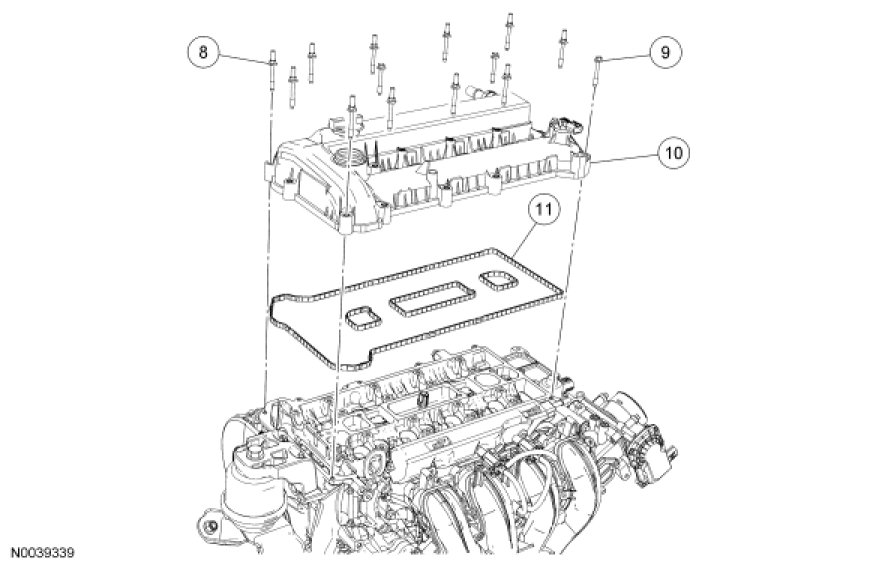 8
9
10
11
N0039339