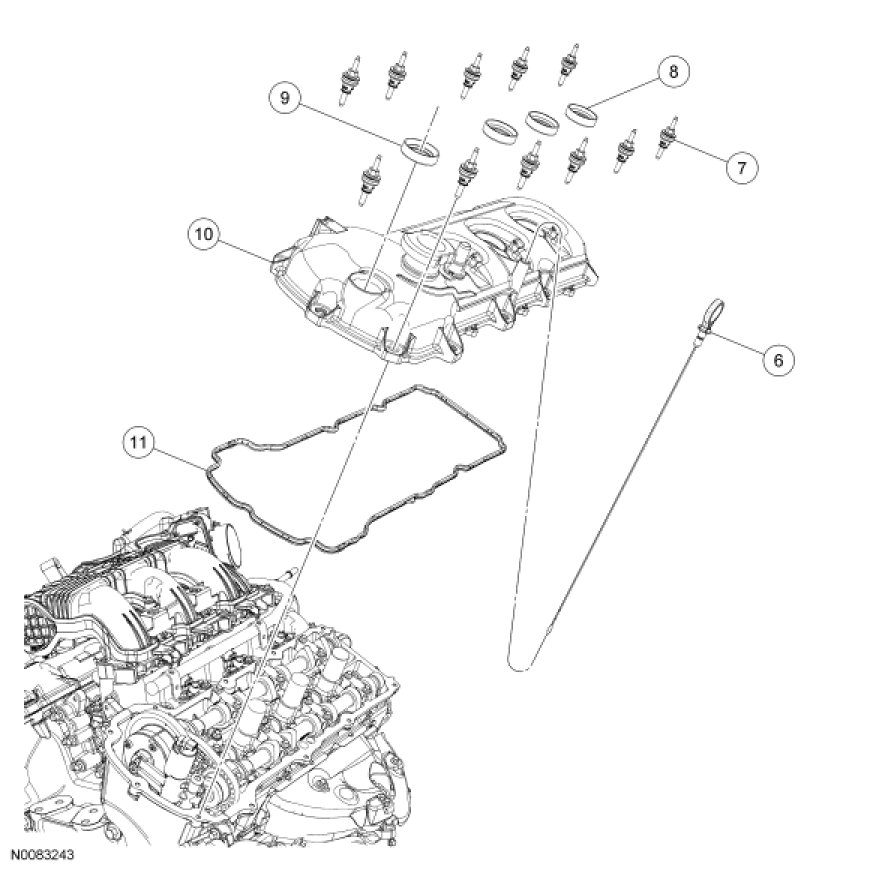 9
8
7
10
6
11
N0083243