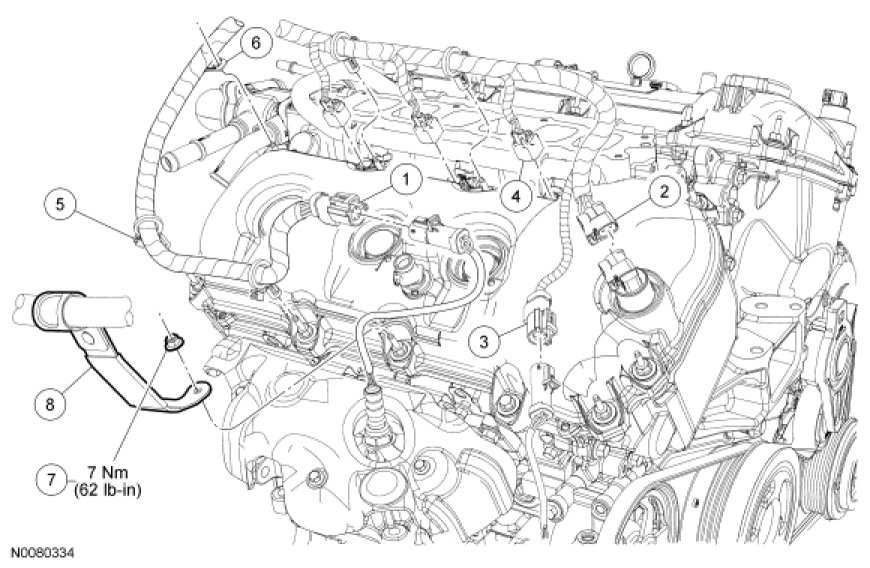 6
1
4
2
5
3
8
7
7 Nm
(62 lb-in)
N0080334