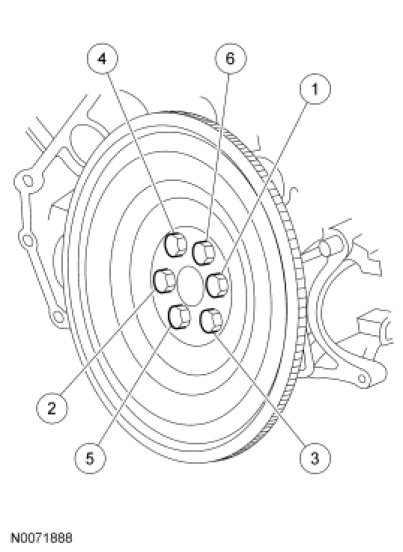 4
6
1
2
5
3
N0071888