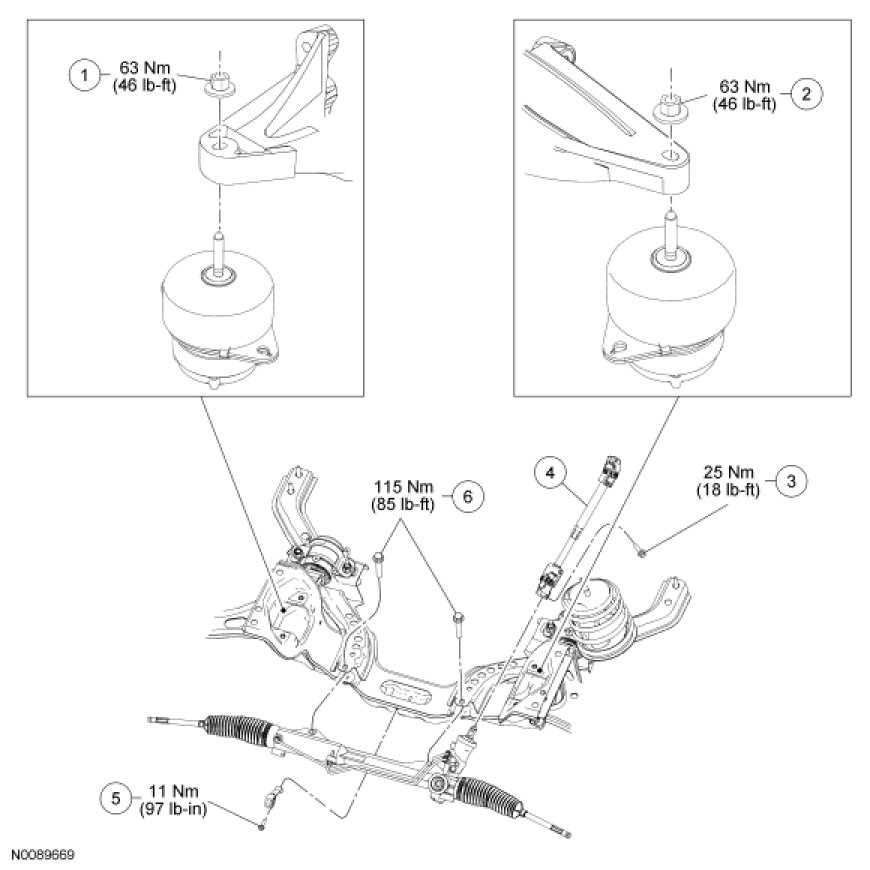 1
63 Nm
(46 lb-ft)

63 Nm
(46 lb-ft)
2

115 Nm
(85 lb-ft)
6

4

25 Nm
(18 lb-ft)
3

5
11 Nm
(97 lb-in)

N0089669