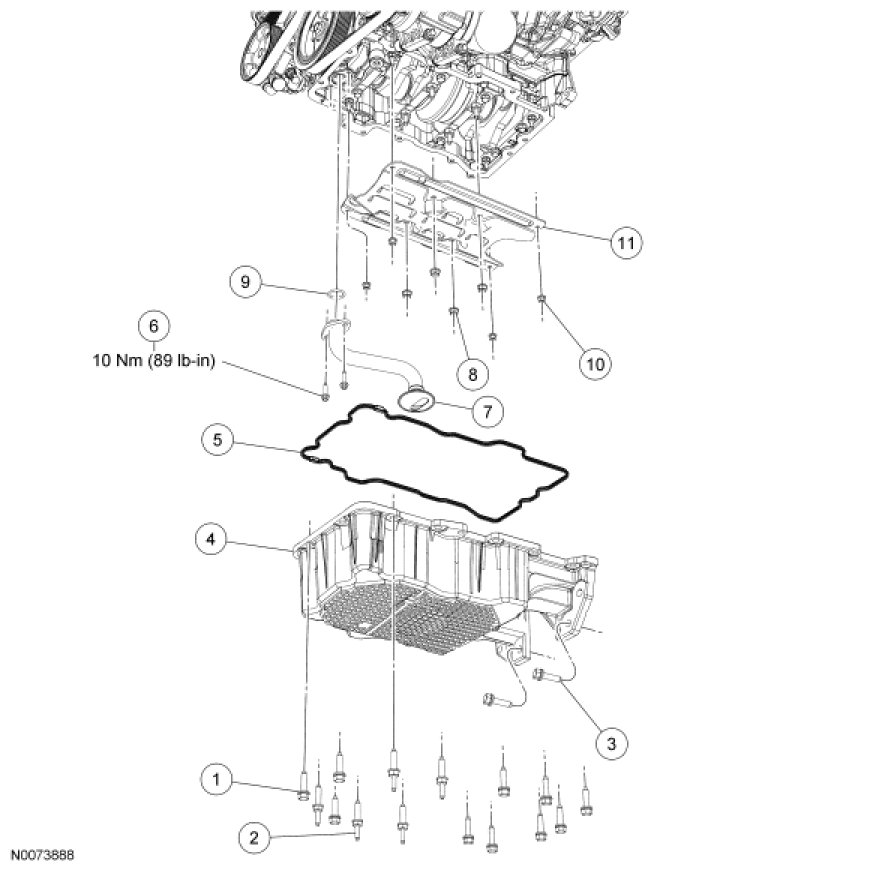 11
9
6
10 Nm (89 lb-in)
8
10
7
5
4
3
1
2
N0073888