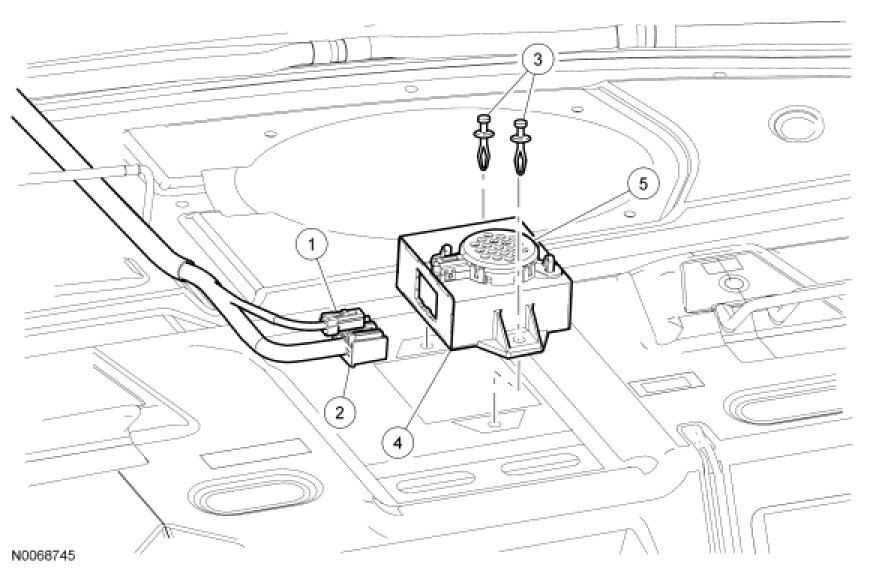 3
5
1
2
4
N0068745