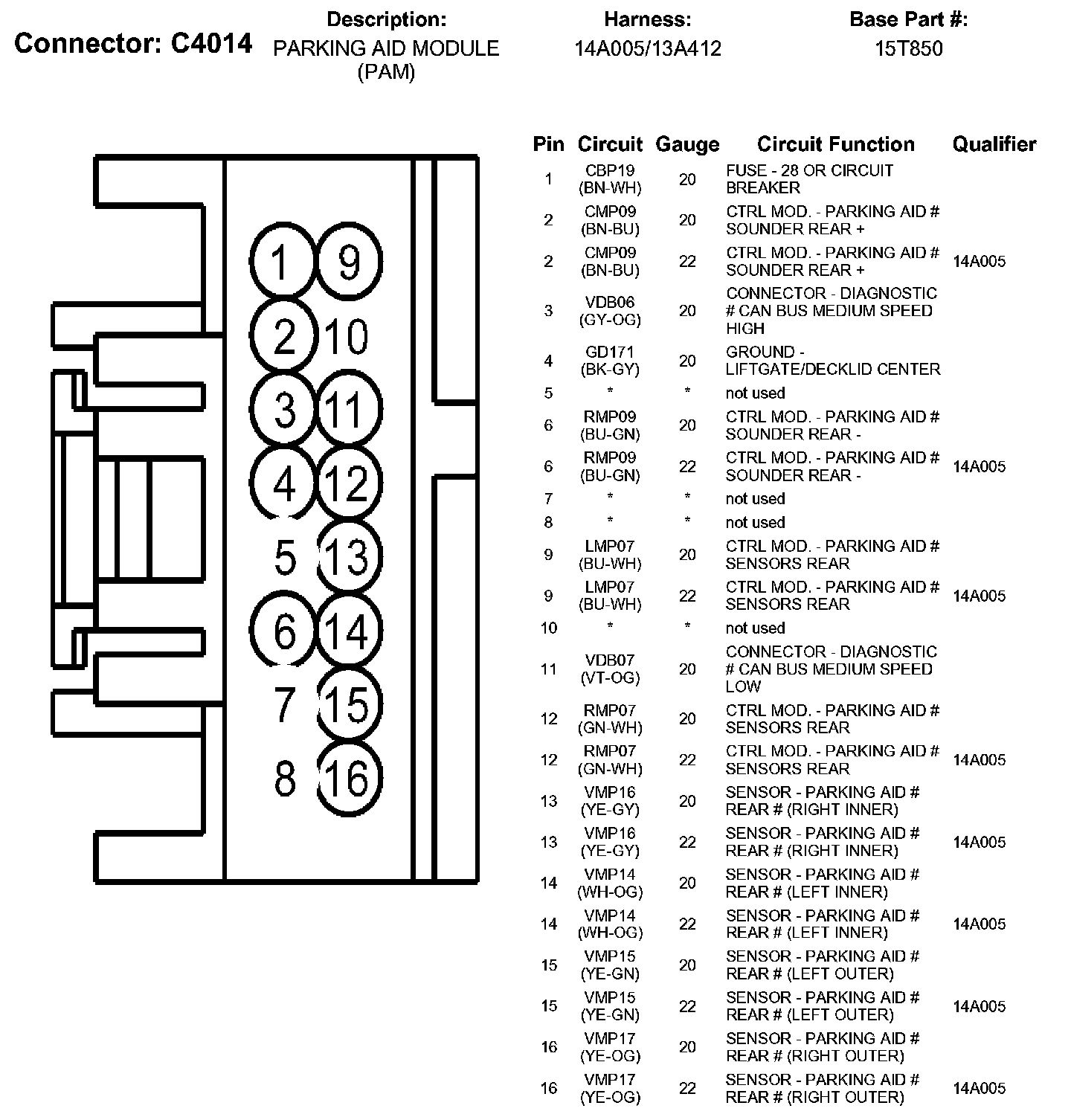 Connector: C4014

Description:
PARKING AID MODULE (PAM)

Harness:
14A005/13A412

Base Part #:
15T850

1 9
2 10
3 11
4 12
5 13
6 14
7 15
8 16

| Pin | Circuit | Gauge | Circuit Function | Qualifier |
|---|---|---|---|---|
| 1 | CBP19 (BN-WH) | 20 | FUSE - 28 OR CIRCUIT BREAKER | |
| 2 | CMP09 (BN-BU) | 20 | CTRL MOD. - PARKING AID # SOUNDER REAR + | |
| 2 | CMP09 (BN-BU) | 22 | CTRL MOD. - PARKING AID # SOUNDER REAR + | 14A005 |
| 3 | VDB06 (GY-OG) | 20 | CONNECTOR - DIAGNOSTIC # CAN BUS MEDIUM SPEED HIGH | |
| 4 | GD171 (BK-GY) | 20 | GROUND - LIFTGATE/DECKLID CENTER | |
| 5 | * | * | not used | |
| 6 | RMP09 (BU-GN) | 20 | CTRL MOD. - PARKING AID # SOUNDER REAR - | |
| 6 | RMP09 (BU-GN) | 22 | CTRL MOD. - PARKING AID # SOUNDER REAR - | 14A005 |
| 7 | * | * | not used | |
| 8 | * | * | not used | |
| 9 | LMP07 (BU-WH) | 20 | CTRL MOD. - PARKING AID # SENSORS REAR | |
| 9 | LMP07 (BU-WH) | 22 | CTRL MOD. - PARKING AID # SENSORS REAR | 14A005 |
| 10 | * | * | not used | |
| 11 | VDB07 (VT-OG) | 20 | CONNECTOR - DIAGNOSTIC # CAN BUS MEDIUM SPEED LOW | |
| 12 | RMP07 (GN-WH) | 20 | CTRL MOD. - PARKING AID # SENSORS REAR | |
| 12 | RMP07 (GN-WH) | 22 | CTRL MOD. - PARKING AID # SENSORS REAR | 14A005 |
| 13 | VMP16 (YE-GY) | 20 | SENSOR - PARKING AID # REAR # (RIGHT INNER) | |
| 13 | VMP16 (YE-GY) | 22 | SENSOR - PARKING AID # REAR # (RIGHT INNER) | 14A005 |
| 14 | VMP14 (WH-OG) | 20 | SENSOR - PARKING AID # REAR # (LEFT INNER) | |
| 14 | VMP14 (WH-OG) | 22 | SENSOR - PARKING AID # REAR # (LEFT INNER) | 14A005 |
| 15 | VMP15 (YE-GN) | 20 | SENSOR - PARKING AID # REAR # (LEFT OUTER) | |
| 15 | VMP15 (YE-GN) | 22 | SENSOR - PARKING AID # REAR # (LEFT OUTER) | 14A005 |
| 16 | VMP17 (YE-OG) | 20 | SENSOR - PARKING AID # REAR # (RIGHT OUTER) | |
| 16 | VMP17 (YE-OG) | 22 | SENSOR - PARKING AID # REAR # (RIGHT OUTER) | 14A005 |