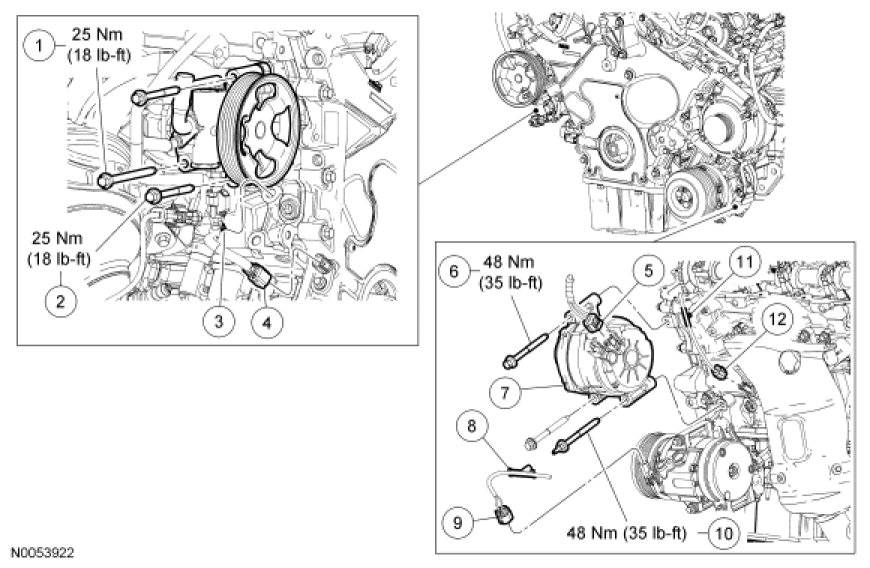 1 25 Nm (18 lb-ft)

25 Nm (18 lb-ft)

2

3

4

6 48 Nm (35 lb-ft)

5

11

12

7

8

9

48 Nm (35 lb-ft) 10

N0053922