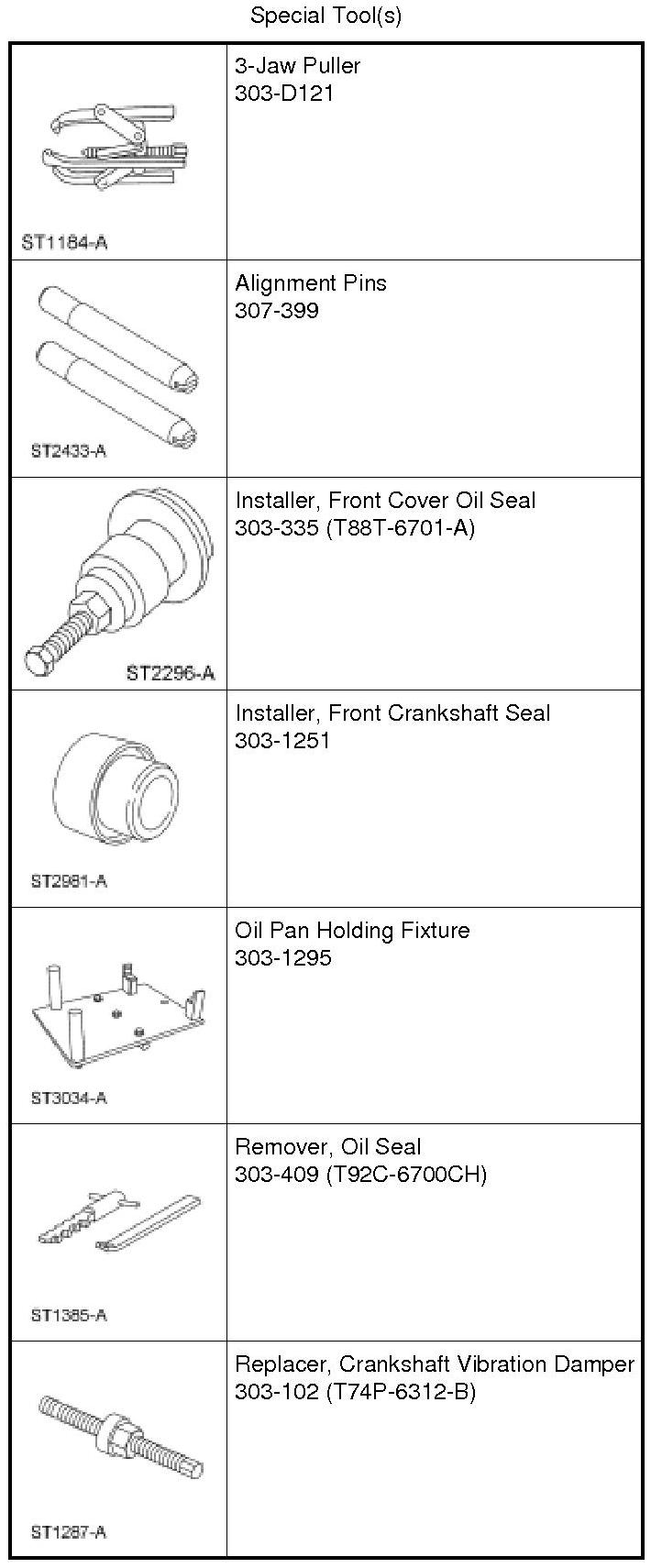 Special Tool(s)

| | |
|---|---|
| ST1184-A | 3-Jaw Puller 303-D121 |
| ST2433-A | Alignment Pins 307-399 |
| ST2296-A | Installer, Front Cover Oil Seal 303-335 (T88T-6701-A) |
| ST2981-A | Installer, Front Crankshaft Seal 303-1251 |
| ST3034-A | Oil Pan Holding Fixture 303-1295 |
| ST1385-A | Remover, Oil Seal 303-409 (T92C-6700CH) |
| ST1287-A | Replacer, Crankshaft Vibration Damper 303-102 (T74P-6312-B) |