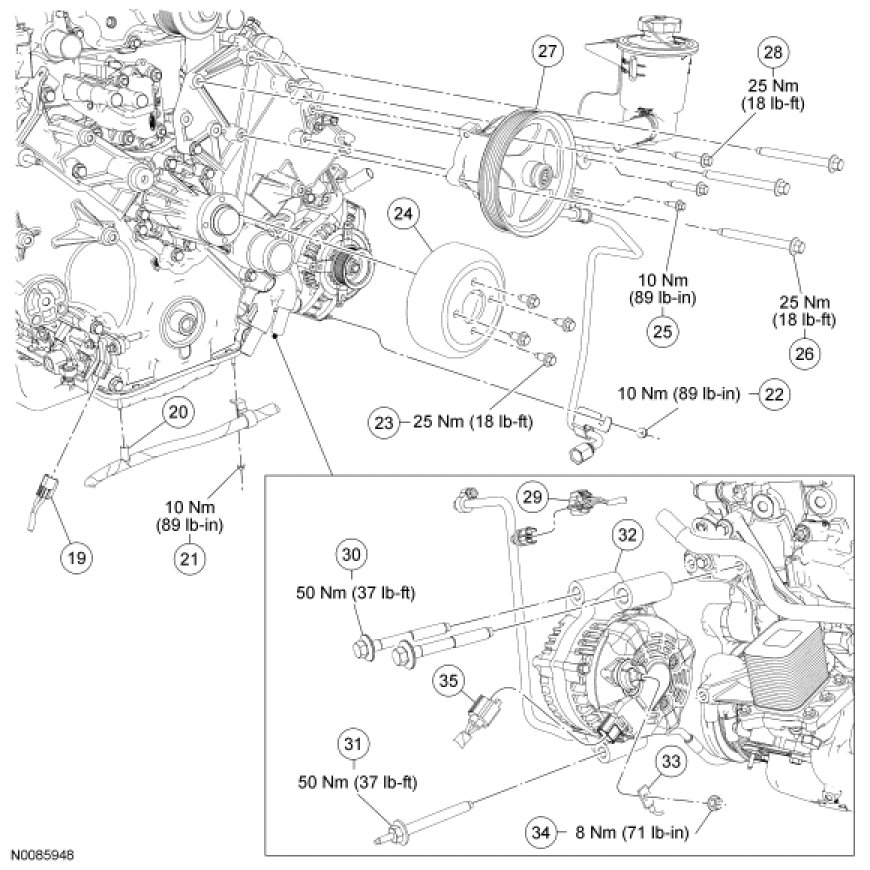 27

28
25 Nm
(18 lb-ft)

24

10 Nm
(89 lb-in)
25

25 Nm
(18 lb-ft)
26

10 Nm (89 lb-in) 22

23 25 Nm (18 lb-ft)

20

10 Nm
(89 lb-in)
21

19

29

32

30
50 Nm (37 lb-ft)

35

31
50 Nm (37 lb-ft)

33

34 8 Nm (71 lb-in)

N0065948