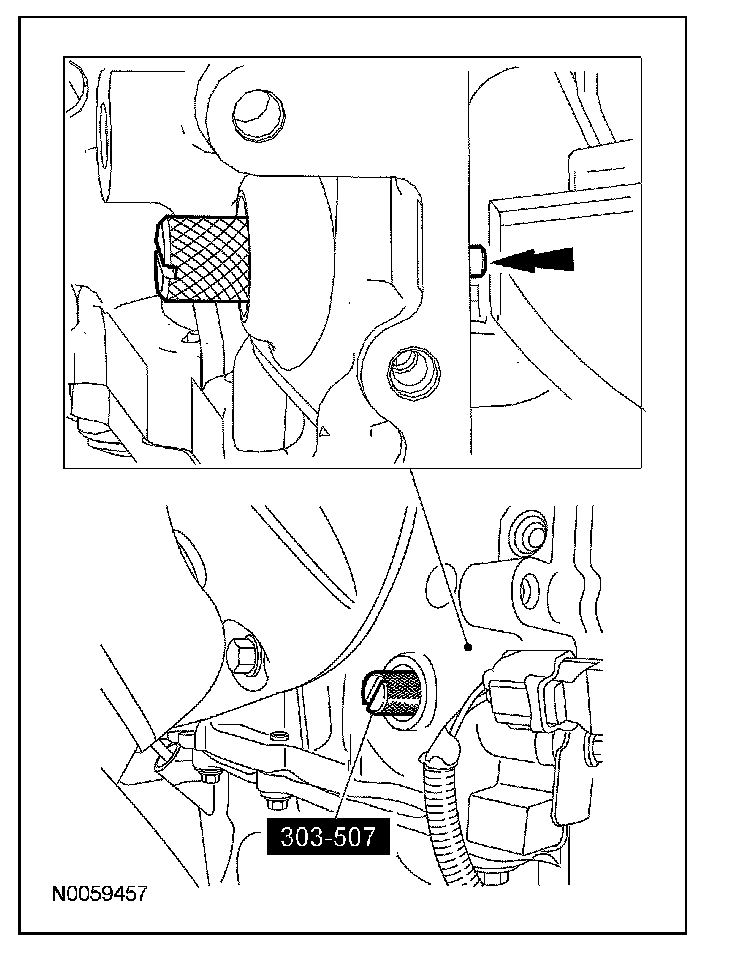 303-507

N0059457