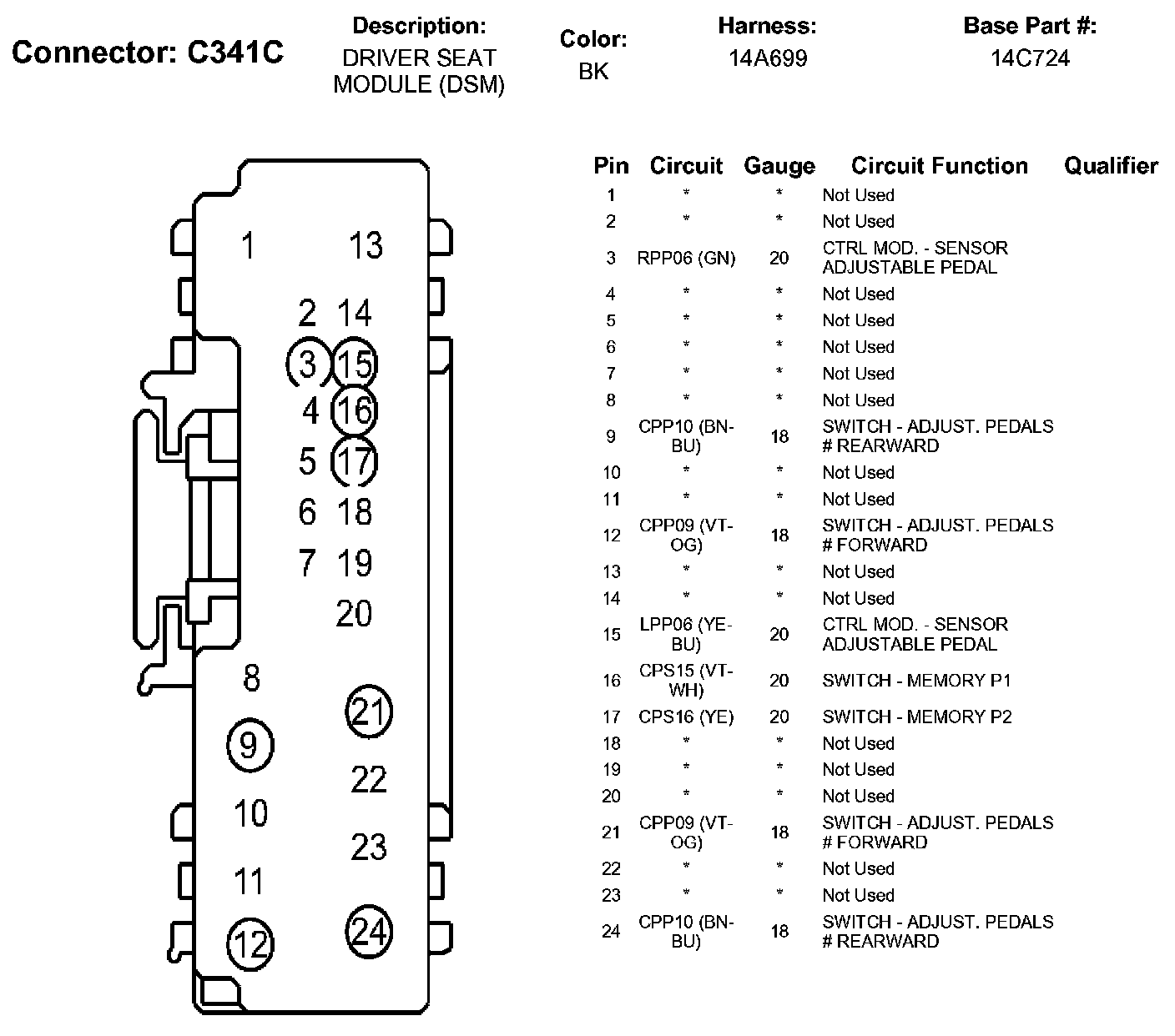 Connector: C341C

Description:
DRIVER SEAT MODULE (DSM)

Color:
BK

Harness:
14A699

Base Part #:
14C724

1 13
2 14
3 15
4 16
5 17
6 18
7 19
20
8
21
9
22
10
23
11
12
24

| Pin | Circuit | Gauge | Circuit Function | Qualifier |
|---|---|---|---|---|
| 1 | * | * | Not Used | |
| 2 | * | * | Not Used | |
| 3 | RPP06 (GN) | 20 | CTRL MOD. - SENSOR ADJUSTABLE PEDAL | |
| 4 | * | * | Not Used | |
| 5 | * | * | Not Used | |
| 6 | * | * | Not Used | |
| 7 | * | * | Not Used | |
| 8 | * | * | Not Used | |
| 9 | CPP10 (BN-BU) | 18 | SWITCH - ADJUST. PEDALS # REARWARD | |
| 10 | * | * | Not Used | |
| 11 | * | * | Not Used | |
| 12 | CPP09 (VT-OG) | 18 | SWITCH - ADJUST. PEDALS # FORWARD | |
| 13 | * | * | Not Used | |
| 14 | * | * | Not Used | |
| 15 | LPP06 (YE-BU) | 20 | CTRL MOD. - SENSOR ADJUSTABLE PEDAL | |
| 16 | CPS15 (VT-WH) | 20 | SWITCH - MEMORY P1 | |
| 17 | CPS16 (YE) | 20 | SWITCH - MEMORY P2 | |
| 18 | * | * | Not Used | |
| 19 | * | * | Not Used | |
| 20 | * | * | Not Used | |
| 21 | CPP09 (VT-OG) | 18 | SWITCH - ADJUST. PEDALS # FORWARD | |
| 22 | * | * | Not Used | |
| 23 | * | * | Not Used | |
| 24 | CPP10 (BN-BU) | 18 | SWITCH - ADJUST. PEDALS # REARWARD | |