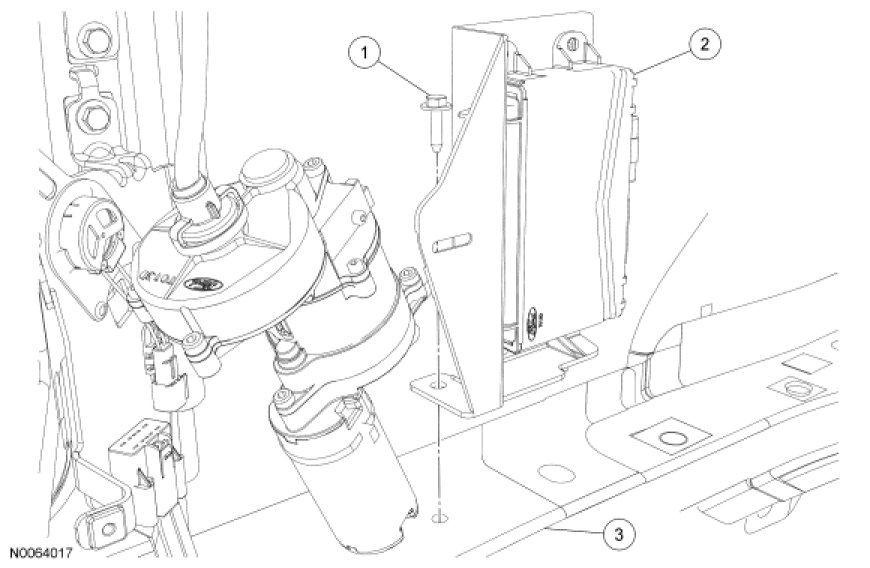 1
2
3
N0064017