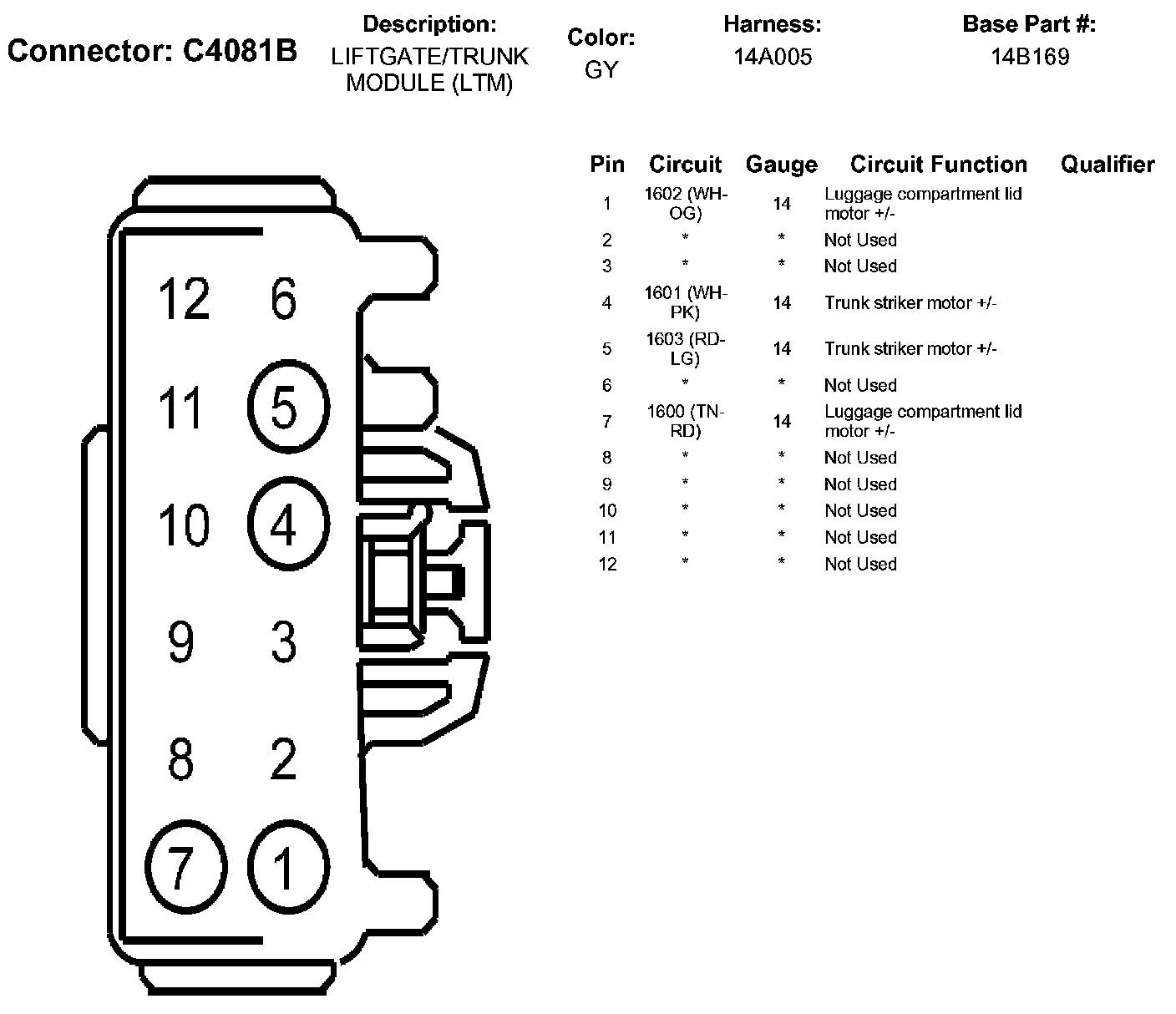 Connector: C4081B

Description:
LIFTGATE/TRUNK MODULE (LTM)

Color:
GY

Harness:
14A005

Base Part #:
14B169

12 6
11 5
10 4
9 3
8 2
7 1

| Pin | Circuit | Gauge | Circuit Function | Qualifier |
|---|---|---|---|---|
| 1 | 1602 (WH-OG) | 14 | Luggage compartment lid motor +/- | |
| 2 | * | * | Not Used | |
| 3 | * | * | Not Used | |
| 4 | 1601 (WH-PK) | 14 | Trunk striker motor +/- | |
| 5 | 1603 (RD-LG) | 14 | Trunk striker motor +/- | |
| 6 | * | * | Not Used | |
| 7 | 1600 (TN-RD) | 14 | Luggage compartment lid motor +/- | |
| 8 | * | * | Not Used | |
| 9 | * | * | Not Used | |
| 10 | * | * | Not Used | |
| 11 | * | * | Not Used | |
| 12 | * | * | Not Used | |