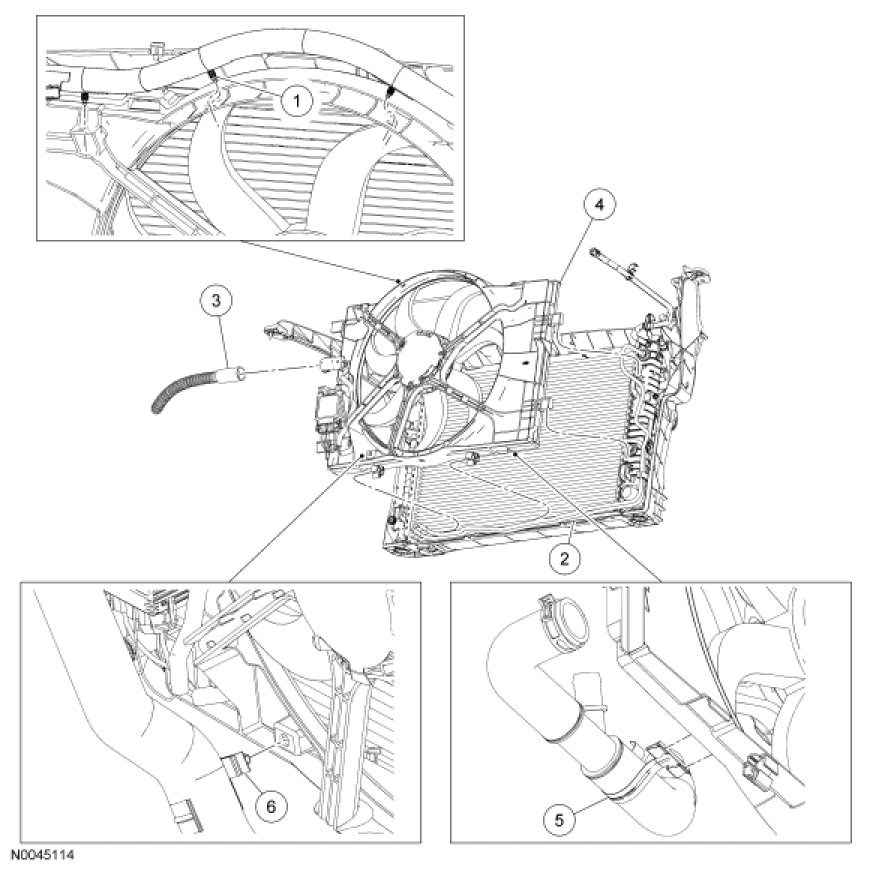 1
4
3
2
6
5
N0045114