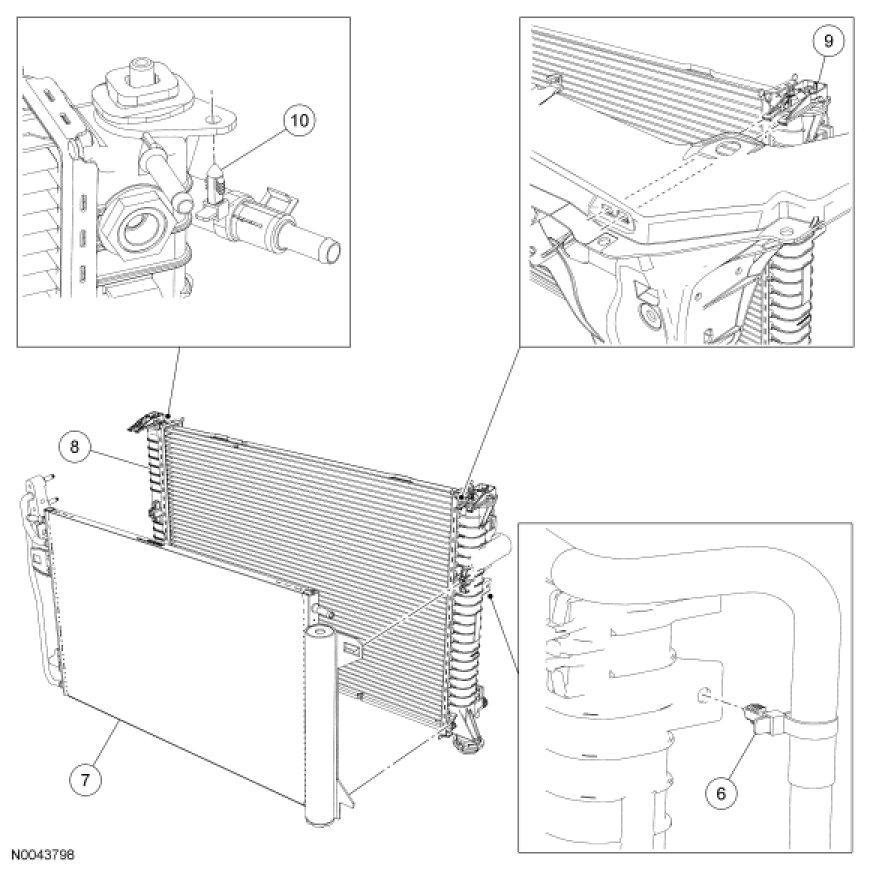 10

9

8

7

6

N0043798