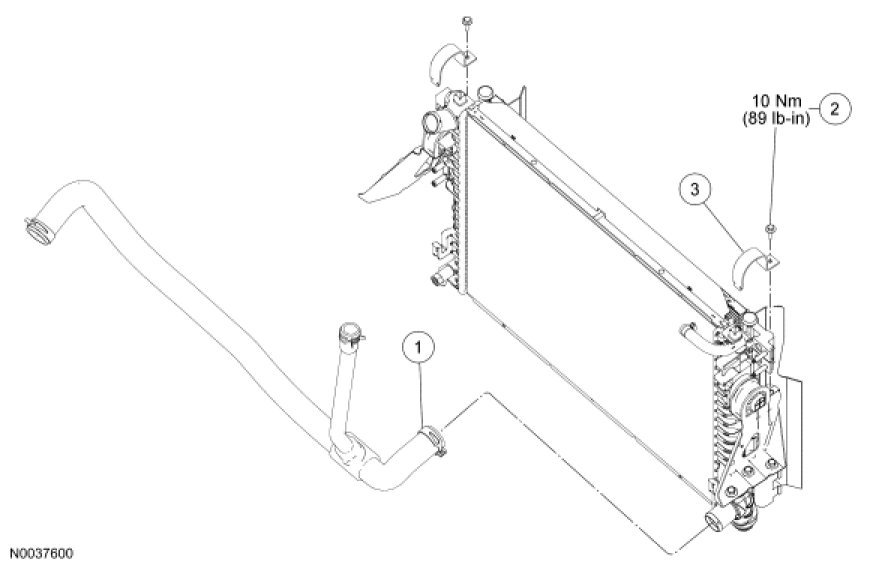 10 Nm
(89 lb-in)
2

3

1

N0037600