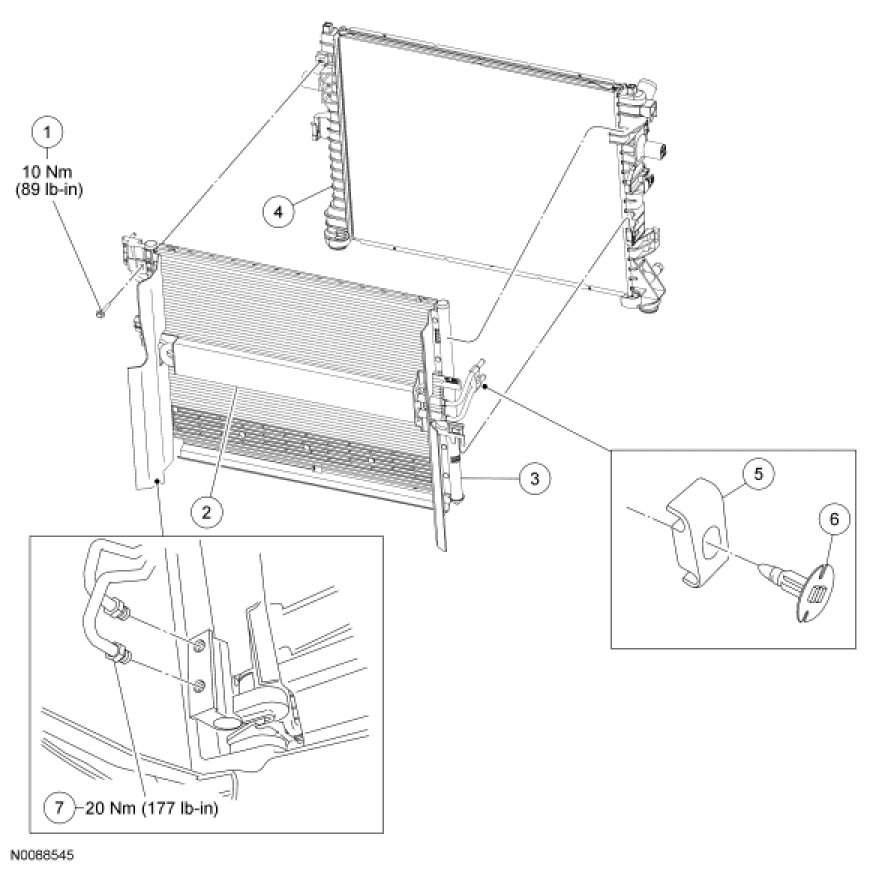 1
10 Nm
(89 lb-in)

4

2

3

5

6

7 20 Nm (177 lb-in)

N0088545