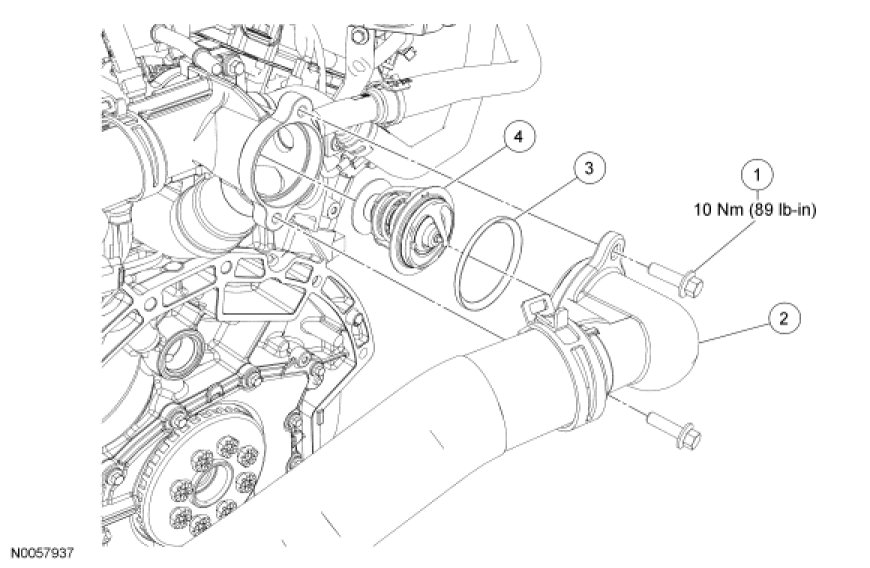 4

3

1

10 Nm (89 lb-in)

2

N0057937