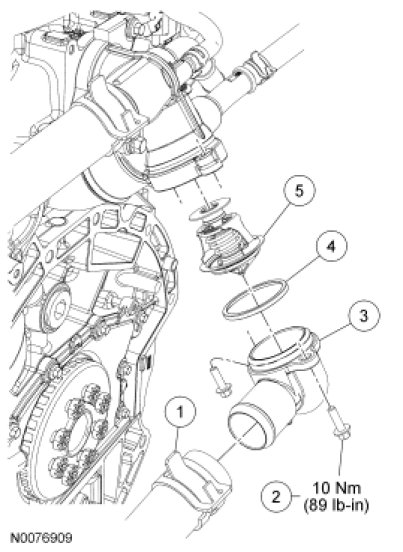 5

4

3

1

2

10 Nm
(89 lb-in)

N0076909