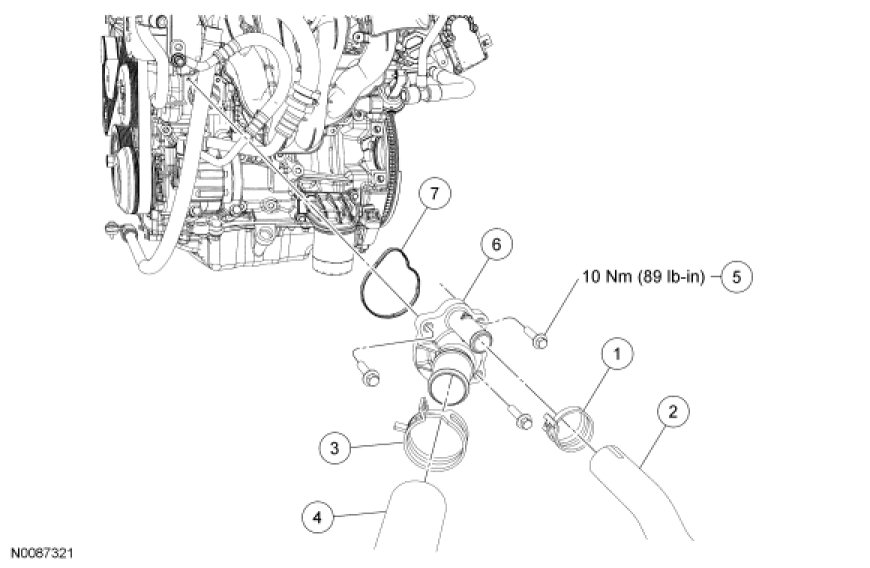 7
6
10 Nm (89 lb-in)
5
1
2
3
4
N0087321