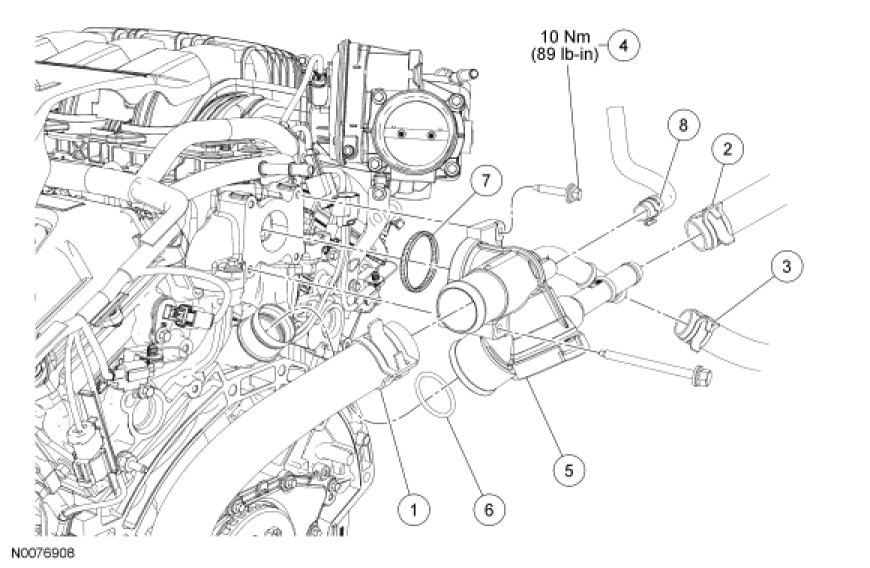 10 Nm
(89 lb-in)
4
8
2
7
3
5
1
6
N0076908