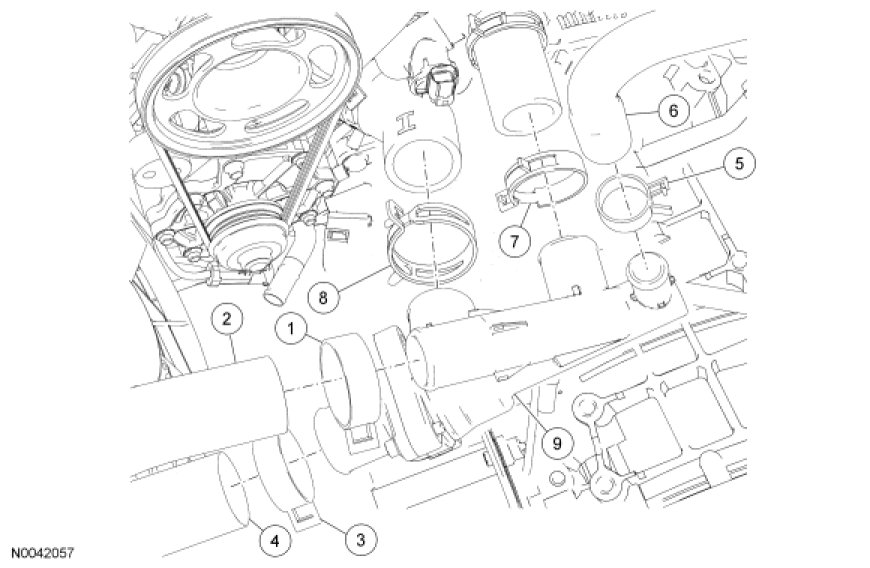 6
5
7
8
2
1
9
4
3
N0042057