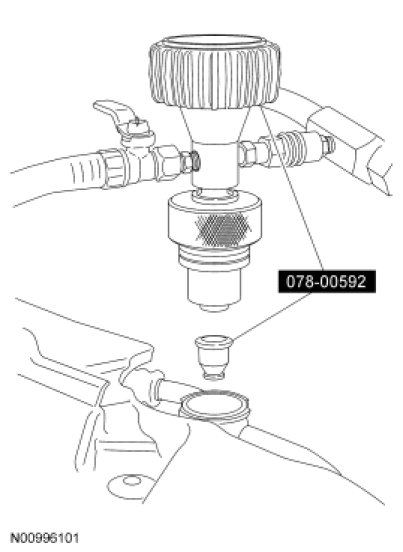 078-00592

N00996101