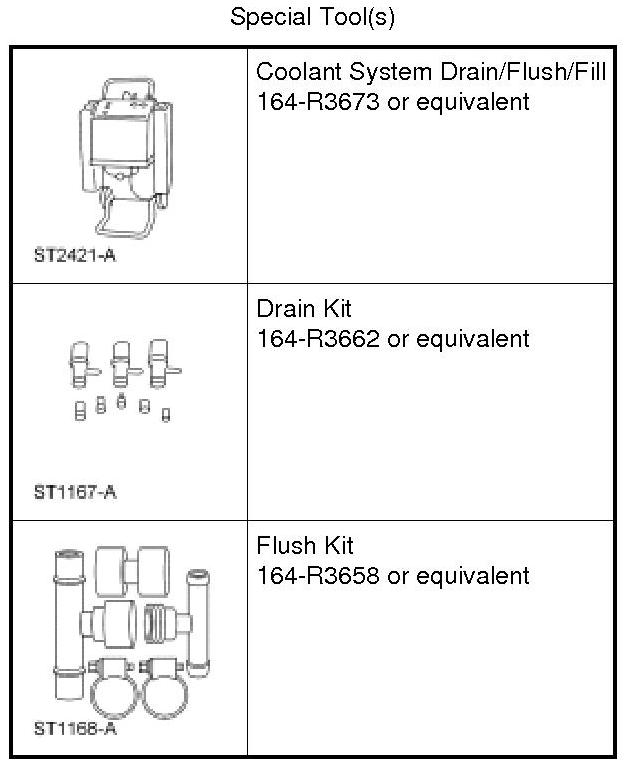 Special Tool(s)

| | |
|---|---|
| ST2421-A | Coolant System Drain/Flush/Fill 164-R3673 or equivalent |
| ST1167-A | Drain Kit 164-R3662 or equivalent |
| ST1168-A | Flush Kit 164-R3658 or equivalent |