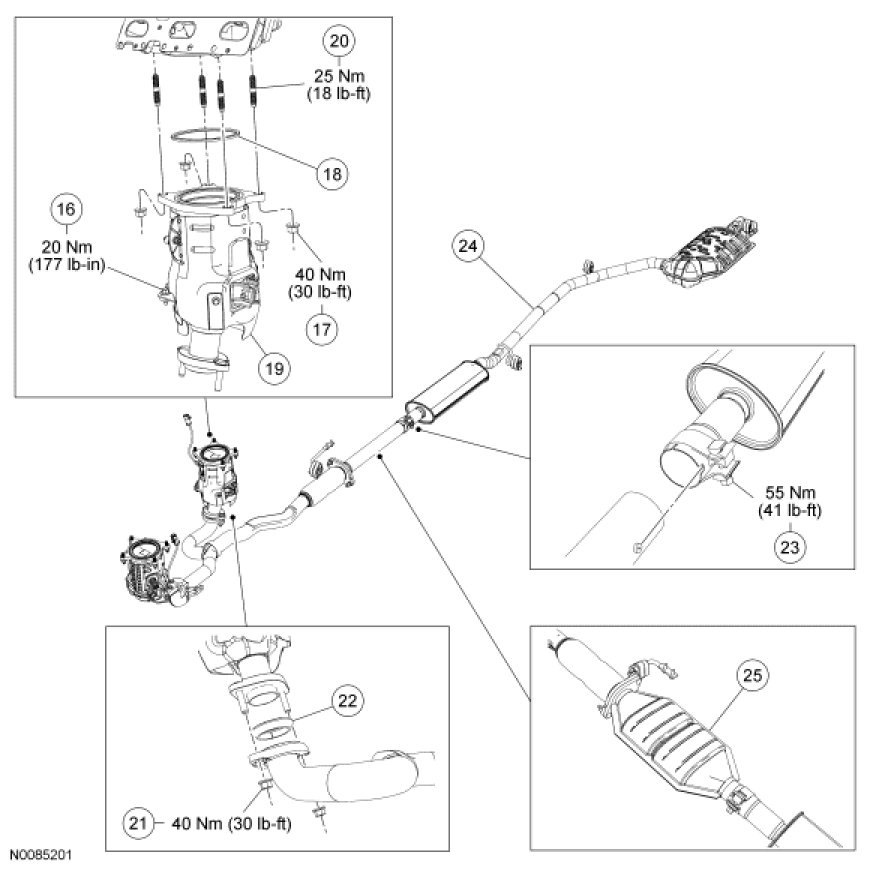 20
25 Nm
(18 lb-ft)

18

16
20 Nm
(177 lb-in)

40 Nm
(30 lb-ft)
17

19

24

55 Nm
(41 lb-ft)
23

22

21 40 Nm (30 lb-ft)

25

N0085201