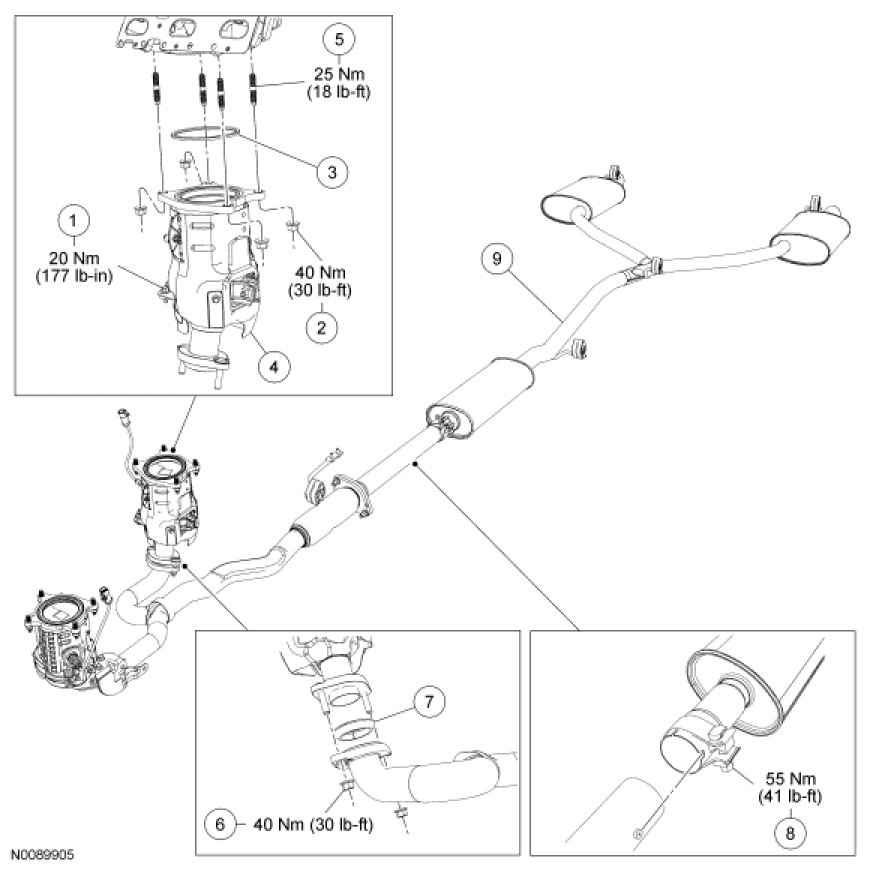 5
25 Nm
(18 lb-ft)

3

1
20 Nm
(177 lb-in)

40 Nm
(30 lb-ft)
2

4

9

7

6 40 Nm (30 lb-ft)

55 Nm
(41 lb-ft)
8

N0089905