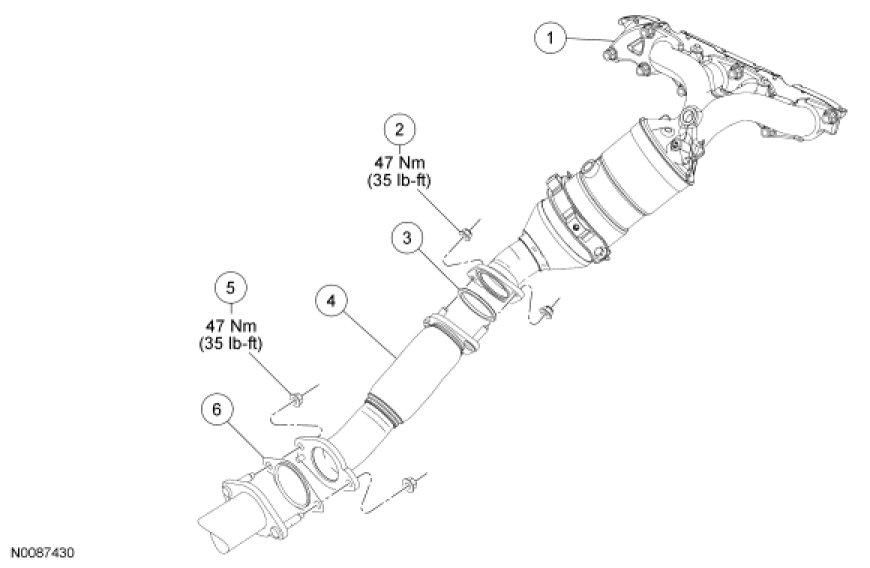 1

2
47 Nm
(35 lb-ft)

3

4

5
47 Nm
(35 lb-ft)

6

N0087430