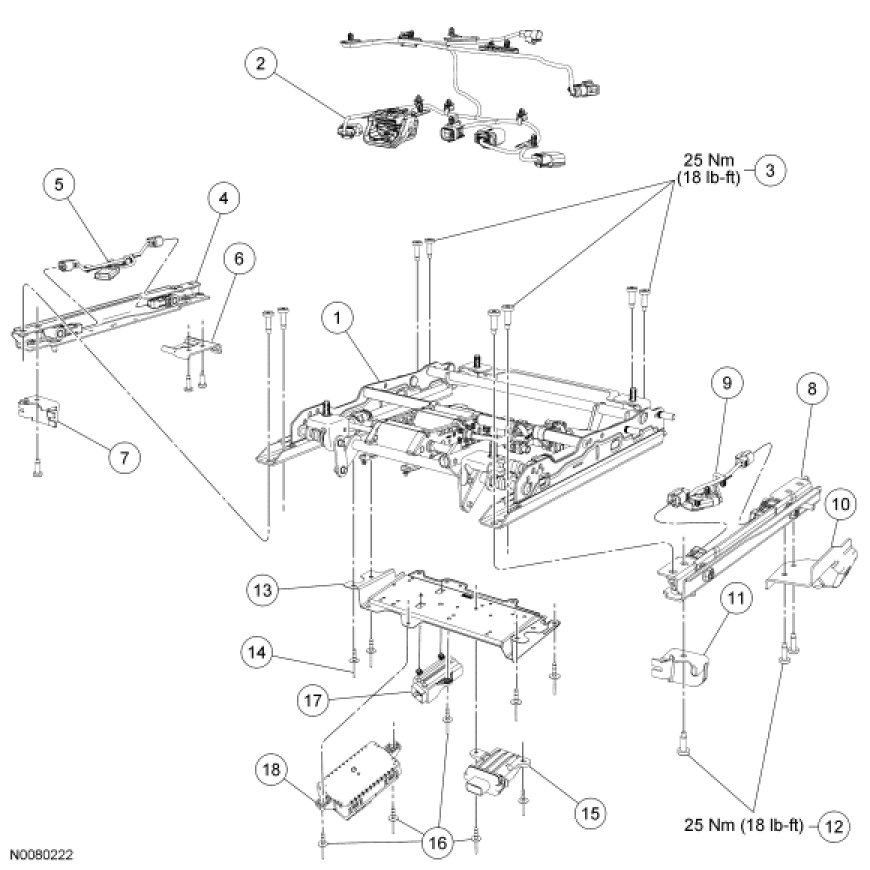 2

25 Nm
(18 lb-ft)
3

5
4
6
1
9
8
7
10
13
11
14
17
18
15
16
25 Nm (18 lb-ft)
12

N0080222