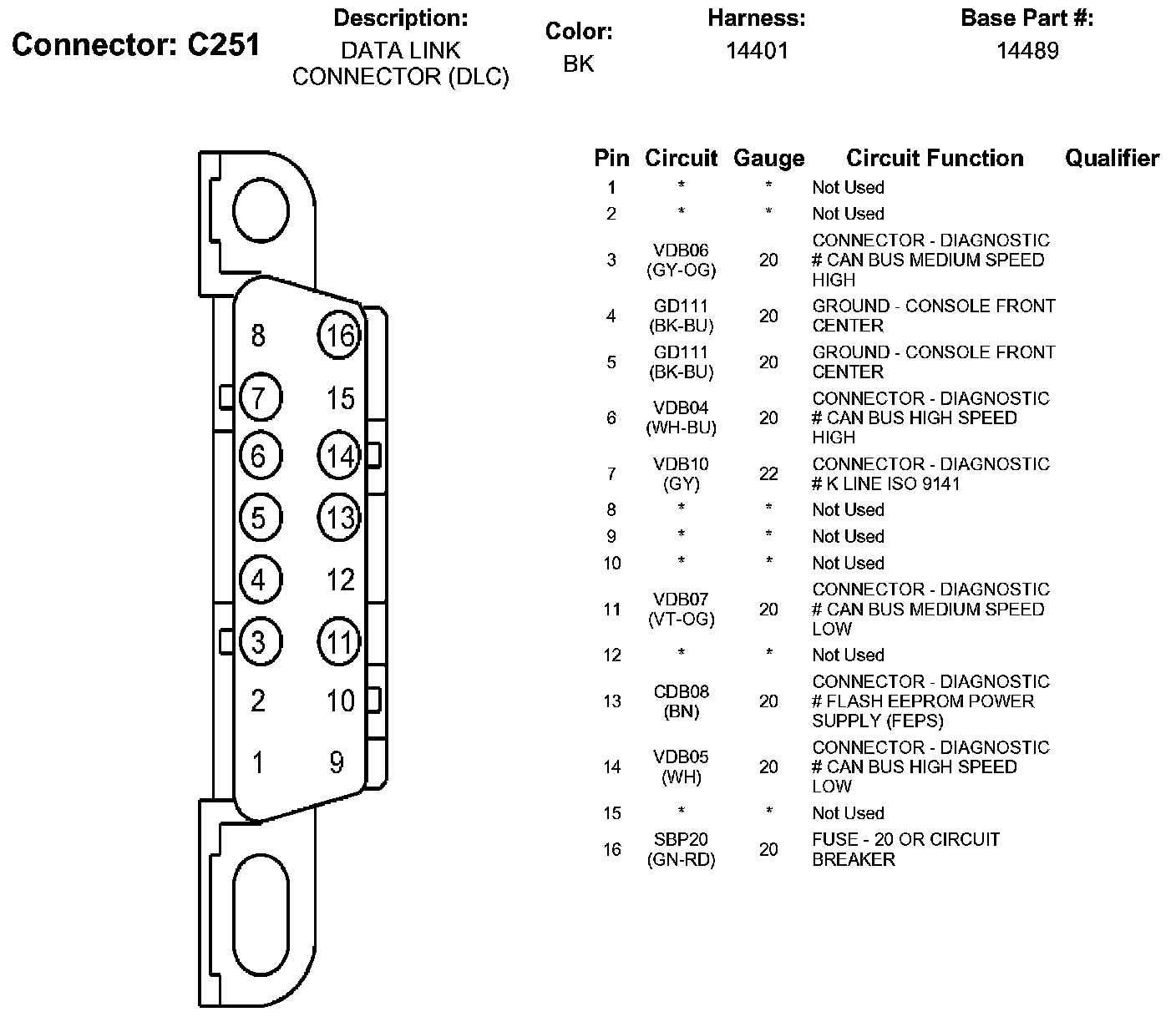 Connector: C251

Description:
DATA LINK CONNECTOR (DLC)

Color:
BK

Harness:
14401

Base Part #:
14489

8 16
7 15
6 14
5 13
4 12
3 11
2 10
1 9

| Pin | Circuit | Gauge | Circuit Function | Qualifier |
|---|---|---|---|---|
| 1 | * | * | Not Used | |
| 2 | * | * | Not Used | |
| 3 | VDB06 (GY-OG) | 20 | CONNECTOR - DIAGNOSTIC # CAN BUS MEDIUM SPEED HIGH | |
| 4 | GD111 (BK-BU) | 20 | GROUND - CONSOLE FRONT CENTER | |
| 5 | GD111 (BK-BU) | 20 | GROUND - CONSOLE FRONT CENTER | |
| 6 | VDB04 (WH-BU) | 20 | CONNECTOR - DIAGNOSTIC # CAN BUS HIGH SPEED HIGH | |
| 7 | VDB10 (GY) | 22 | CONNECTOR - DIAGNOSTIC # K LINE ISO 9141 | |
| 8 | * | * | Not Used | |
| 9 | * | * | Not Used | |
| 10 | * | * | Not Used | |
| 11 | VDB07 (VT-OG) | 20 | CONNECTOR - DIAGNOSTIC # CAN BUS MEDIUM SPEED LOW | |
| 12 | * | * | Not Used | |
| 13 | CDB08 (BN) | 20 | CONNECTOR - DIAGNOSTIC # FLASH EEPROM POWER SUPPLY (FEPS) | |
| 14 | VDB05 (WH) | 20 | CONNECTOR - DIAGNOSTIC # CAN BUS HIGH SPEED LOW | |
| 15 | * | * | Not Used | |
| 16 | SBP20 (GN-RD) | 20 | FUSE - 20 OR CIRCUIT BREAKER | |