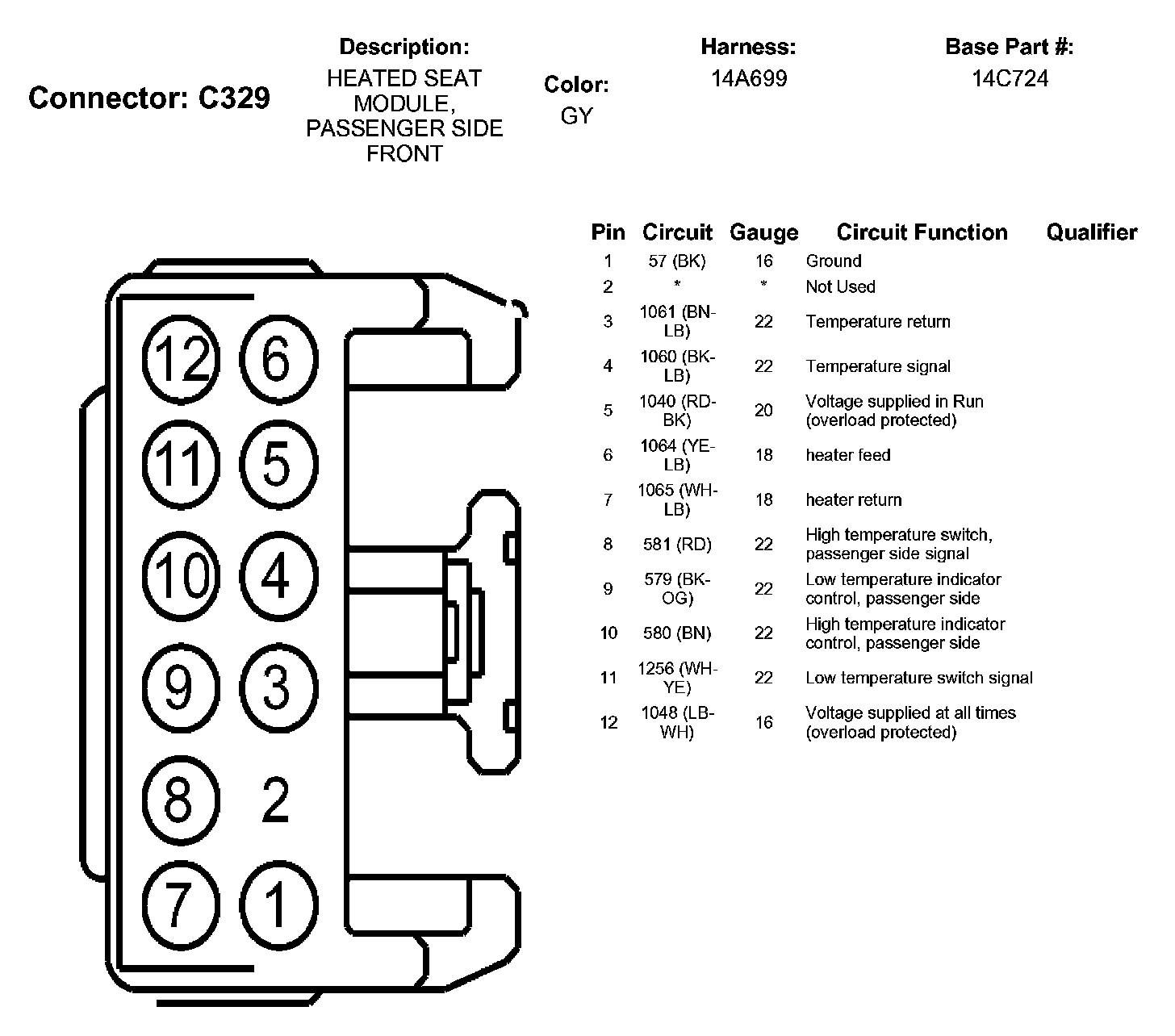 Connector: C329

Description:
HEATED SEAT MODULE, PASSENGER SIDE FRONT

Color:
GY

Harness:
14A699

Base Part #:
14C724

12 6
11 5
10 4
9 3
8 2
7 1

| Pin | Circuit | Gauge | Circuit Function | Qualifier |
|---|---|---|---|---|
| 1 | 57 (BK) | 16 | Ground | |
| 2 | * | * | Not Used | |
| 3 | 1061 (BN-LB) | 22 | Temperature return | |
| 4 | 1060 (BK-LB) | 22 | Temperature signal | |
| 5 | 1040 (RD-BK) | 20 | Voltage supplied in Run (overload protected) | |
| 6 | 1064 (YE-LB) | 18 | heater feed | |
| 7 | 1065 (WH-LB) | 18 | heater return | |
| 8 | 581 (RD) | 22 | High temperature switch, passenger side signal | |
| 9 | 579 (BK-OG) | 22 | Low temperature indicator control, passenger side | |
| 10 | 580 (BN) | 22 | High temperature indicator control, passenger side | |
| 11 | 1256 (WH-YE) | 22 | Low temperature switch signal | |
| 12 | 1048 (LB-WH) | 16 | Voltage supplied at all times (overload protected) | |