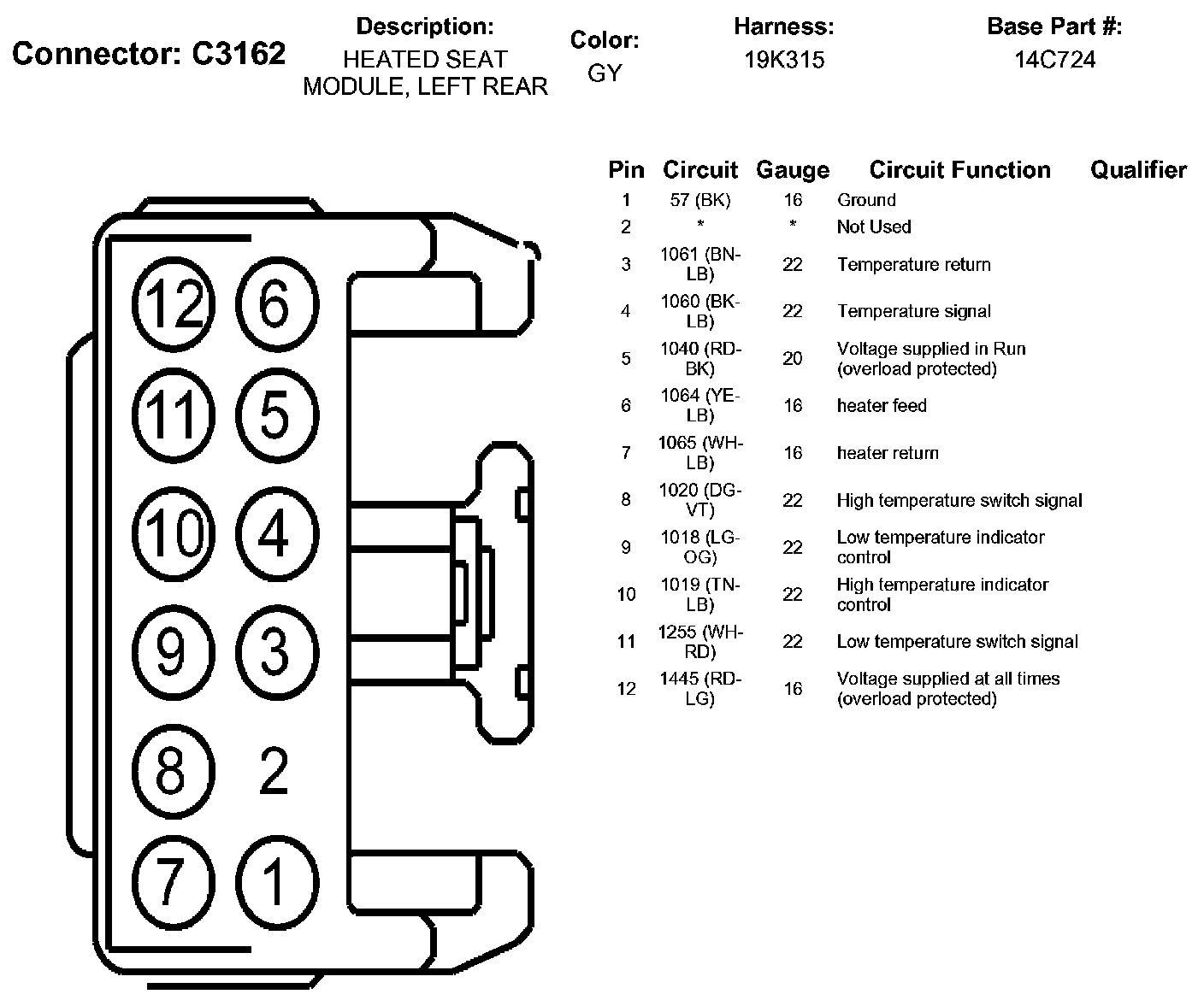 Connector: C3162

Description:
HEATED SEAT MODULE, LEFT REAR

Color:
GY

Harness:
19K315

Base Part #:
14C724

12 6
11 5
10 4
9 3
8 2
7 1

| Pin | Circuit | Gauge | Circuit Function | Qualifier |
|---|---|---|---|---|
| 1 | 57 (BK) | 16 | Ground | |
| 2 | * | * | Not Used | |
| 3 | 1061 (BN-LB) | 22 | Temperature return | |
| 4 | 1060 (BK-LB) | 22 | Temperature signal | |
| 5 | 1040 (RD-BK) | 20 | Voltage supplied in Run (overload protected) | |
| 6 | 1064 (YE-LB) | 16 | heater feed | |
| 7 | 1065 (WH-LB) | 16 | heater return | |
| 8 | 1020 (DG-VT) | 22 | High temperature switch signal | |
| 9 | 1018 (LG-OG) | 22 | Low temperature indicator control | |
| 10 | 1019 (TN-LB) | 22 | High temperature indicator control | |
| 11 | 1255 (WH-RD) | 22 | Low temperature switch signal | |
| 12 | 1445 (RD-LG) | 16 | Voltage supplied at all times (overload protected) | |