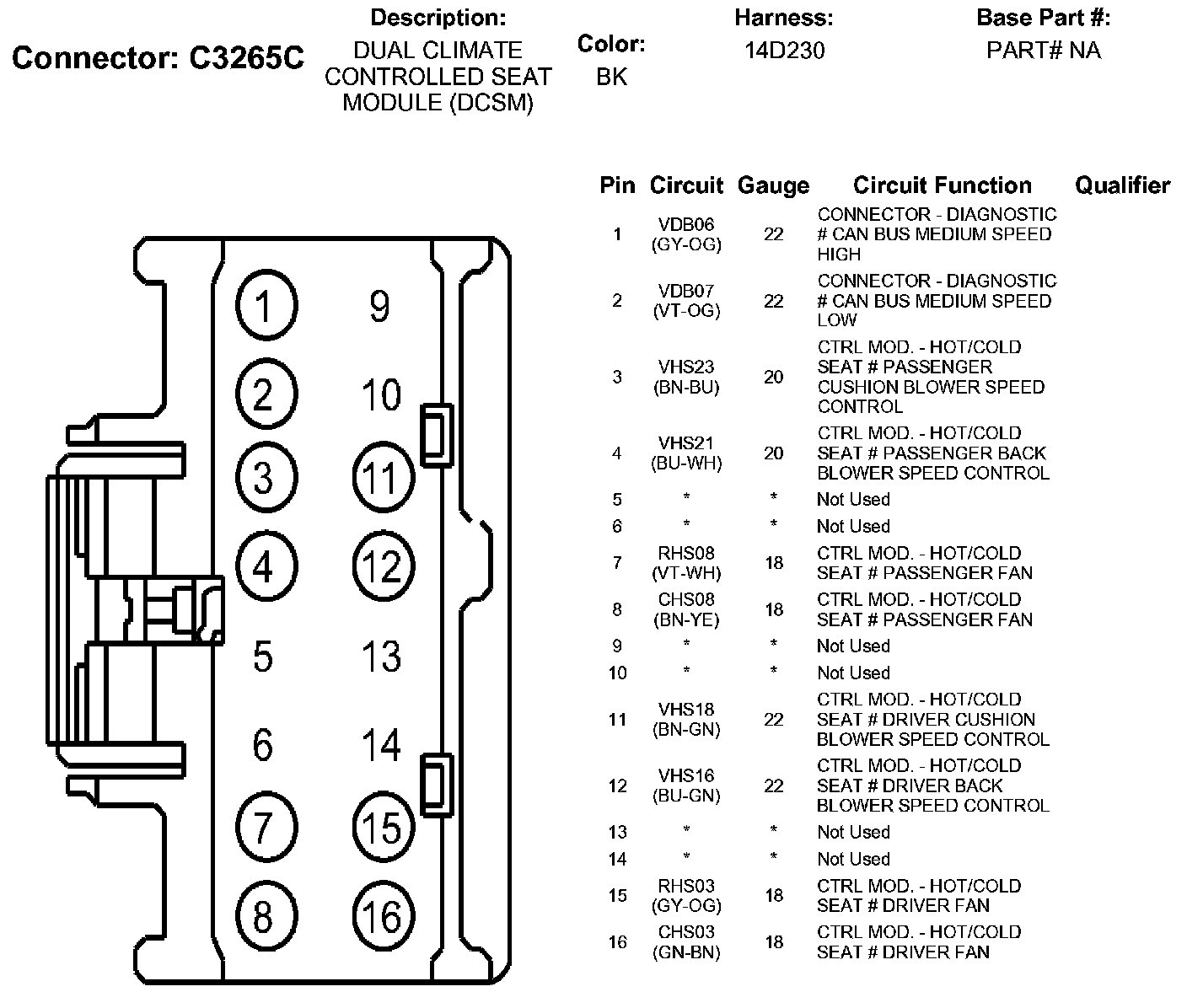 Connector: C3265C

Description:
DUAL CLIMATE CONTROLLED SEAT MODULE (DCSM)

Color:
BK

Harness:
14D230

Base Part #:
PART# NA

1 9
2 10
3 11
4 12
5 13
6 14
7 15
8 16

| Pin | Circuit | Gauge | Circuit Function | Qualifier |
|---|---|---|---|---|
| 1 | VDB06 (GY-OG) | 22 | CONNECTOR - DIAGNOSTIC # CAN BUS MEDIUM SPEED HIGH | |
| 2 | VDB07 (VT-OG) | 22 | CONNECTOR - DIAGNOSTIC # CAN BUS MEDIUM SPEED LOW | |
| 3 | VHS23 (BN-BU) | 20 | CTRL MOD. - HOT/COLD SEAT # PASSENGER CUSHION BLOWER SPEED CONTROL | |
| 4 | VHS21 (BU-WH) | 20 | CTRL MOD. - HOT/COLD SEAT # PASSENGER BACK BLOWER SPEED CONTROL | |
| 5 | * | * | Not Used | |
| 6 | * | * | Not Used | |
| 7 | RHS08 (VT-WH) | 18 | CTRL MOD. - HOT/COLD SEAT # PASSENGER FAN | |
| 8 | CHS08 (BN-YE) | 18 | CTRL MOD. - HOT/COLD SEAT # PASSENGER FAN | |
| 9 | * | * | Not Used | |
| 10 | * | * | Not Used | |
| 11 | VHS18 (BN-GN) | 22 | CTRL MOD. - HOT/COLD SEAT # DRIVER CUSHION BLOWER SPEED CONTROL | |
| 12 | VHS16 (BU-GN) | 22 | CTRL MOD. - HOT/COLD SEAT # DRIVER BACK BLOWER SPEED CONTROL | |
| 13 | * | * | Not Used | |
| 14 | * | * | Not Used | |
| 15 | RHS03 (GY-OG) | 18 | CTRL MOD. - HOT/COLD SEAT # DRIVER FAN | |
| 16 | CHS03 (GN-BN) | 18 | CTRL MOD. - HOT/COLD SEAT # DRIVER FAN | |