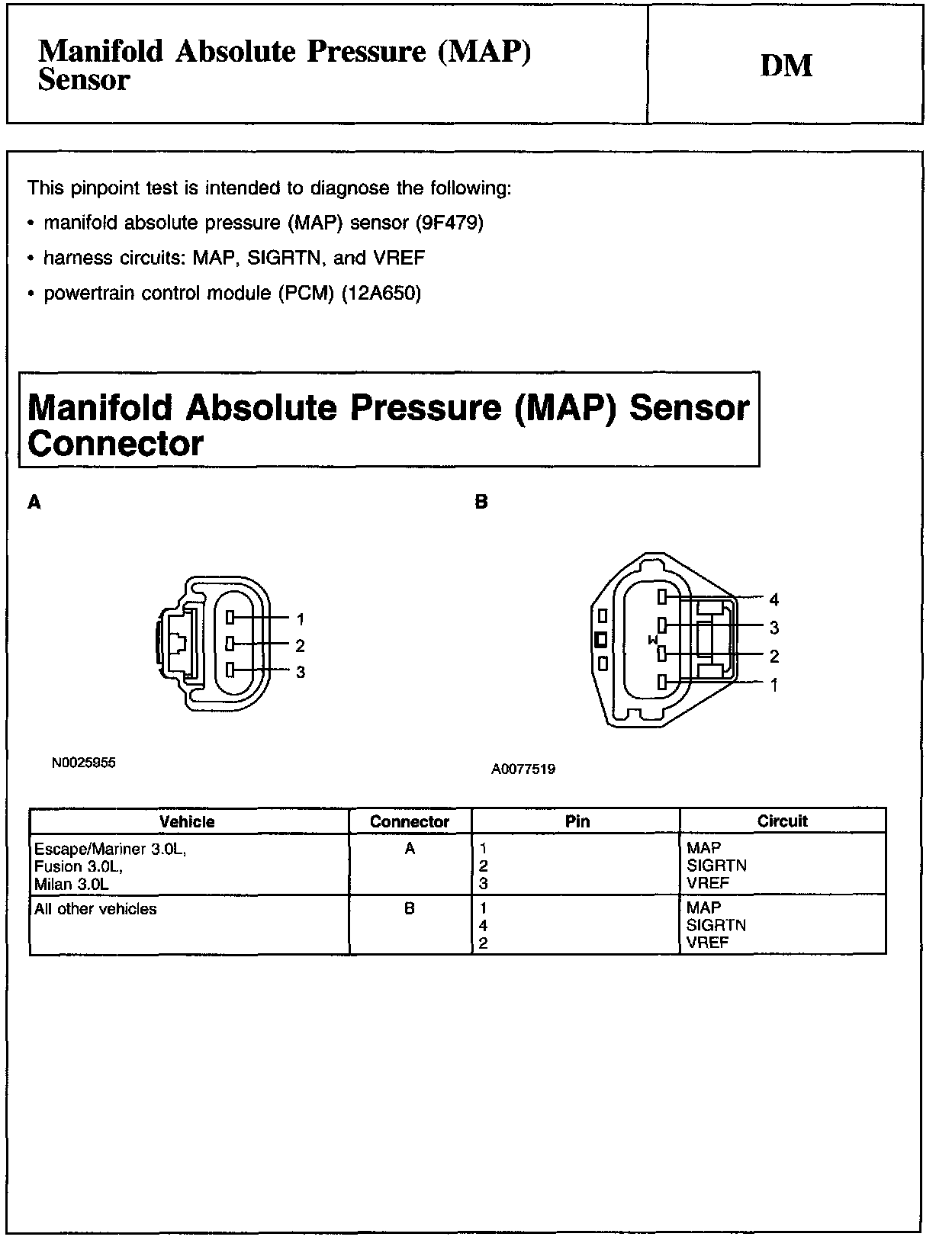 Manifold Absolute Pressure (MAP) Sensor

DM

This pinpoint test is intended to diagnose the following:

• manifold absolute pressure (MAP) sensor (9F479)

• harness circuits: MAP, SIGRTN, and VREF

• powertrain control module (PCM) (12A650)

Manifold Absolute Pressure (MAP) Sensor Connector

A

1
2
3

N0025955

B

4
3
2
1

A0077519

| Vehicle | Connector | Pin | Circuit |
|---|---|---|---|
| Escape/Mariner 3.0L, Fusion 3.0L, Milan 3.0L | A | 1 2 3 | MAP SIGRTN VREF |
| All other vehicles | B | 1 4 2 | MAP SIGRTN VREF |