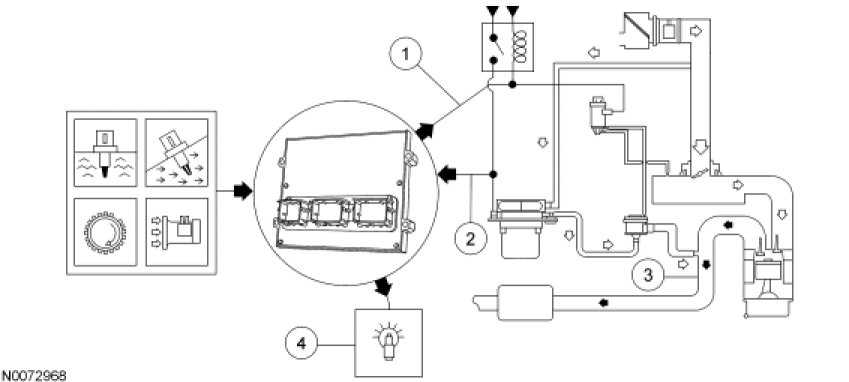 1
2
3
4
N0072968