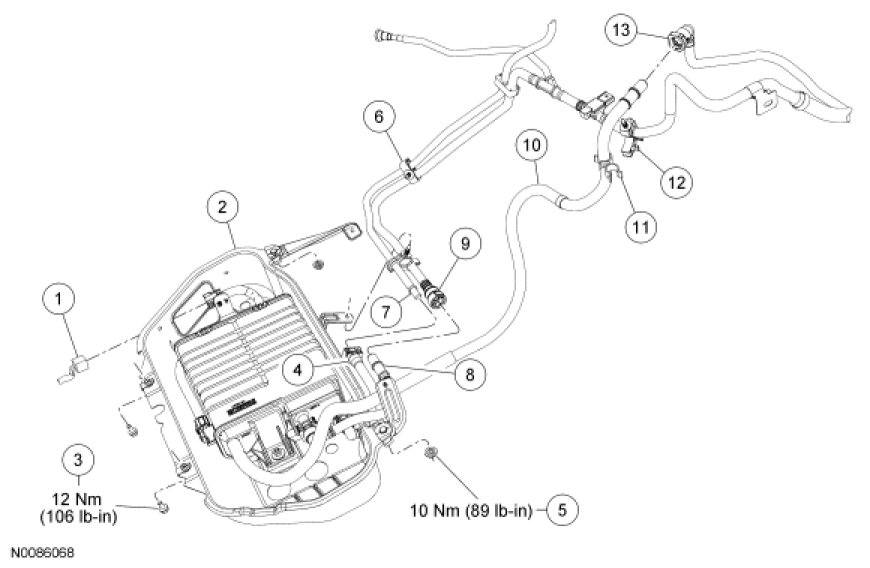 13

6

10

12

11

2

9

1

7

4

8

3

12 Nm
(106 lb-in)

10 Nm (89 lb-in)

5

N0086068