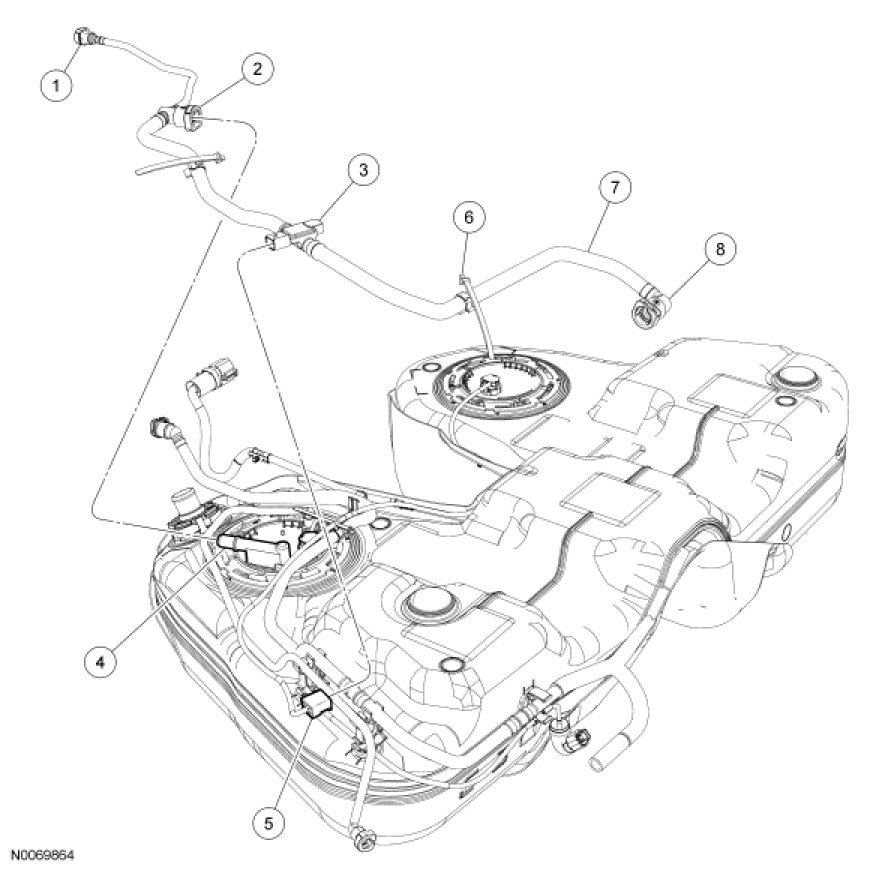 1
2
3
6
7
8
4
5
N0069864