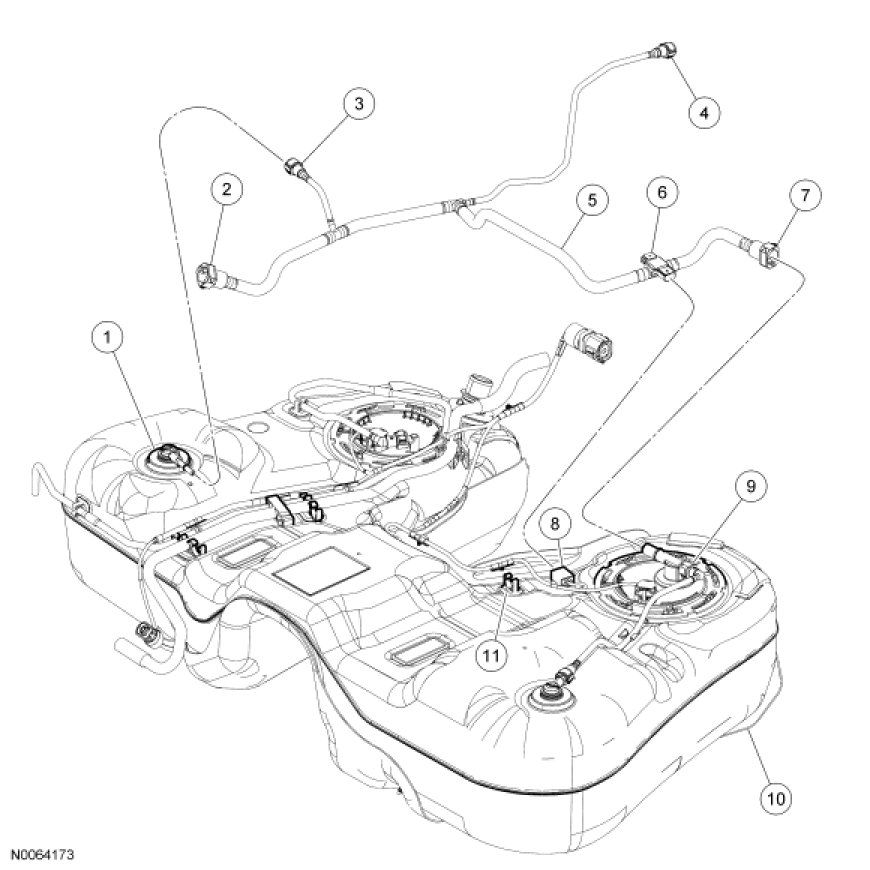 3
4
2
5
6
7
1
9
8
11
10
N0064173