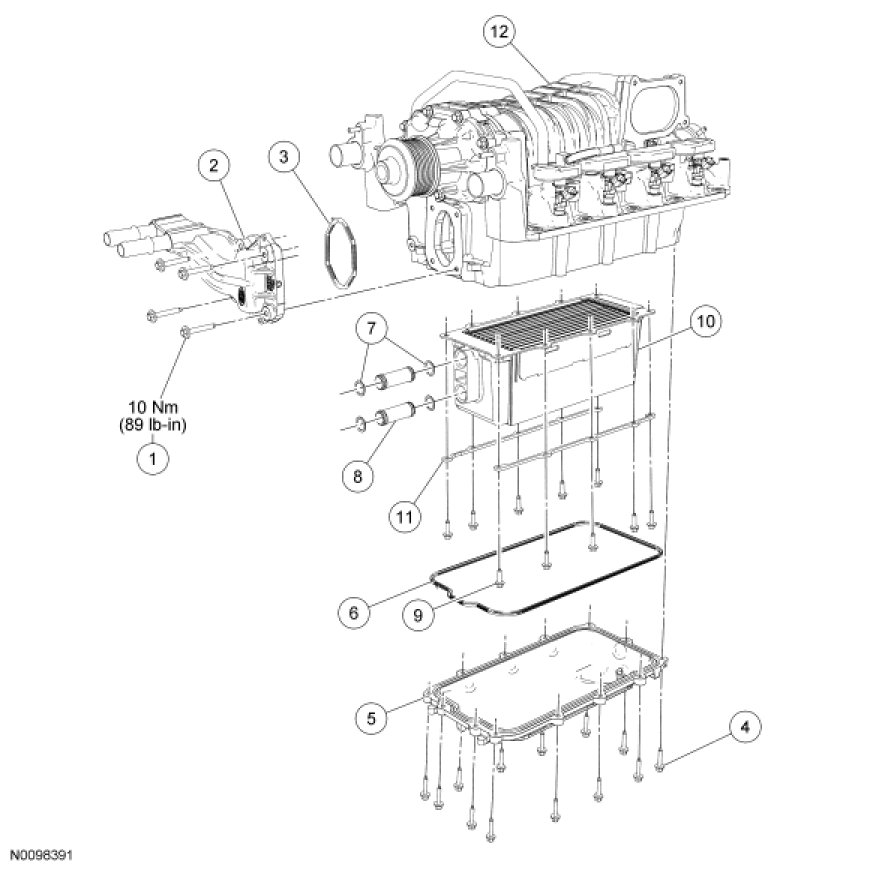 12

2

3

10

7

10 Nm
(89 lb-in)

1

8

11

6

9

5

4

N0098391