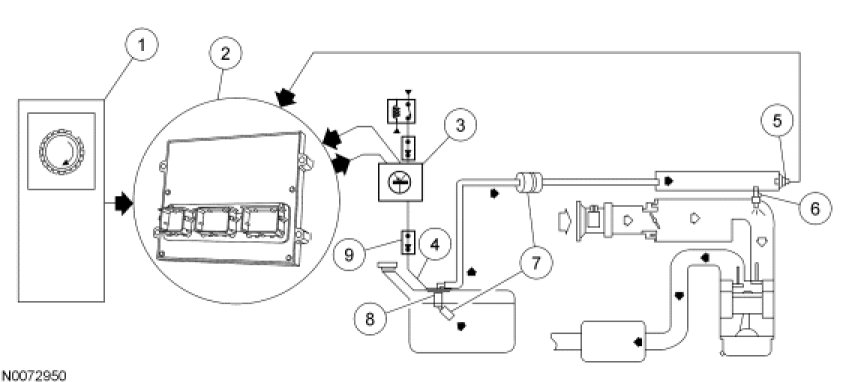 1
2
3
5
6
9
4
7
8
N0072950