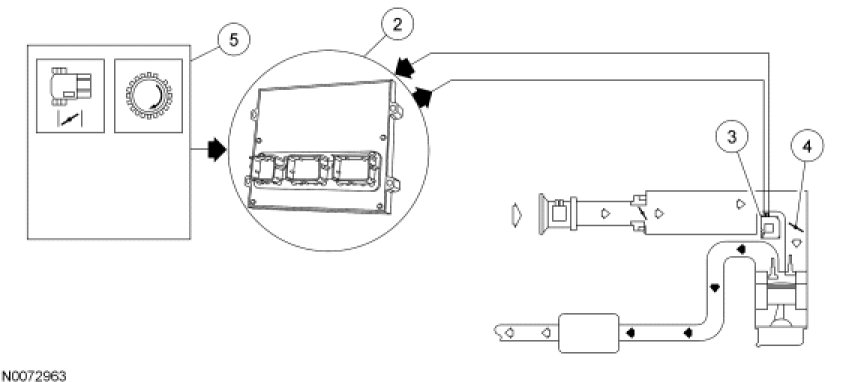 5
2
3
4
N0072963