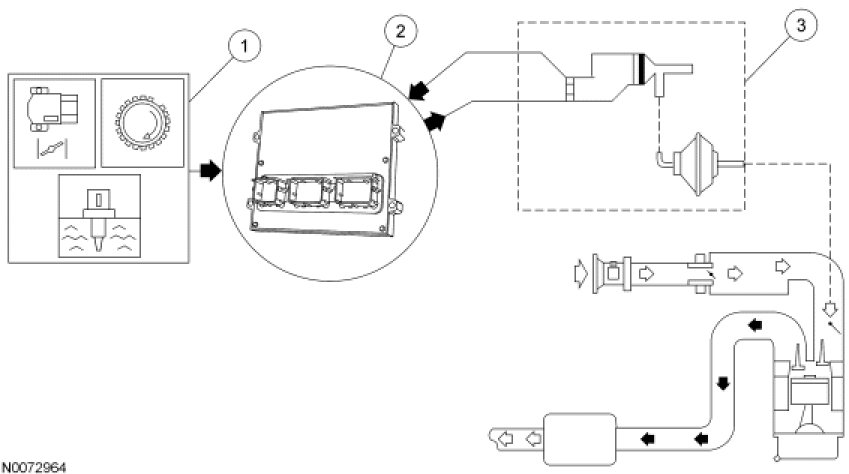 1
2
3
N0072964