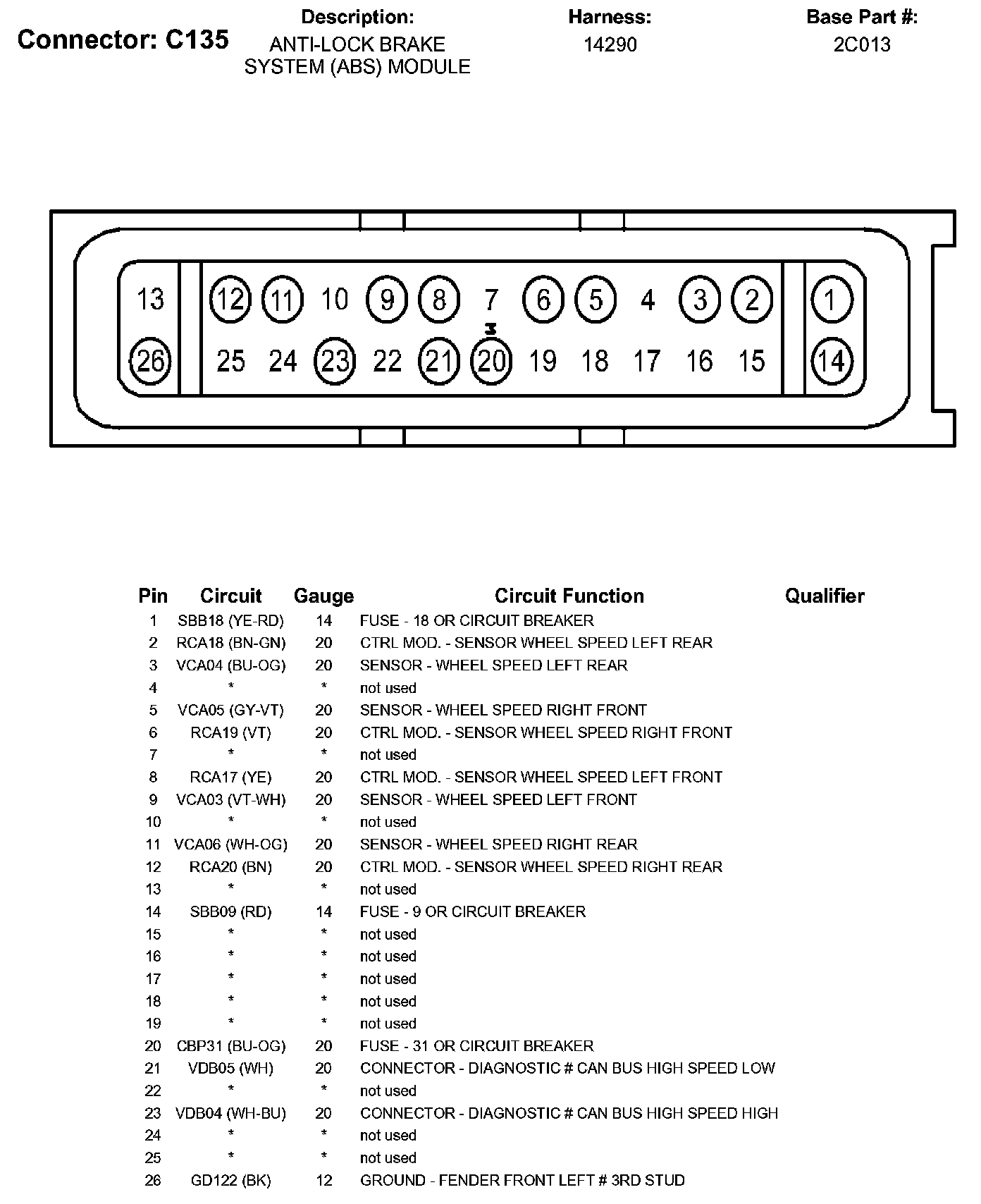 Connector: C135

Description:
ANTI-LOCK BRAKE SYSTEM (ABS) MODULE

Harness:
14290

Base Part #:
2C013

13 12 11 10 9 8 7 6 5 4 3 2 1
26 25 24 23 22 21 20 19 18 17 16 15 14

| Pin | Circuit | Gauge | Circuit Function | Qualifier |
|---|---|---|---|---|
| 1 | SBB18 (YE-RD) | 14 | FUSE - 18 OR CIRCUIT BREAKER | |
| 2 | RCA18 (BN-GN) | 20 | CTRL MOD. - SENSOR WHEEL SPEED LEFT REAR | |
| 3 | VCA04 (BU-OG) | 20 | SENSOR - WHEEL SPEED LEFT REAR | |
| 4 | * | * | not used | |
| 5 | VCA05 (GY-VT) | 20 | SENSOR - WHEEL SPEED RIGHT FRONT | |
| 6 | RCA19 (VT) | 20 | CTRL MOD. - SENSOR WHEEL SPEED RIGHT FRONT | |
| 7 | * | * | not used | |
| 8 | RCA17 (YE) | 20 | CTRL MOD. - SENSOR WHEEL SPEED LEFT FRONT | |
| 9 | VCA03 (VT-WH) | 20 | SENSOR - WHEEL SPEED LEFT FRONT | |
| 10 | * | * | not used | |
| 11 | VCA06 (WH-OG) | 20 | SENSOR - WHEEL SPEED RIGHT REAR | |
| 12 | RCA20 (BN) | 20 | CTRL MOD. - SENSOR WHEEL SPEED RIGHT REAR | |
| 13 | * | * | not used | |
| 14 | SBB09 (RD) | 14 | FUSE - 9 OR CIRCUIT BREAKER | |
| 15 | * | * | not used | |
| 16 | * | * | not used | |
| 17 | * | * | not used | |
| 18 | * | * | not used | |
| 19 | * | * | not used | |
| 20 | CBP31 (BU-OG) | 20 | FUSE - 31 OR CIRCUIT BREAKER | |
| 21 | VDB05 (WH) | 20 | CONNECTOR - DIAGNOSTIC # CAN BUS HIGH SPEED LOW | |
| 22 | * | * | not used | |
| 23 | VDB04 (WH-BU) | 20 | CONNECTOR - DIAGNOSTIC # CAN BUS HIGH SPEED HIGH | |
| 24 | * | * | not used | |
| 25 | * | * | not used | |
| 26 | GD122 (BK) | 12 | GROUND - FENDER FRONT LEFT # 3RD STUD | |