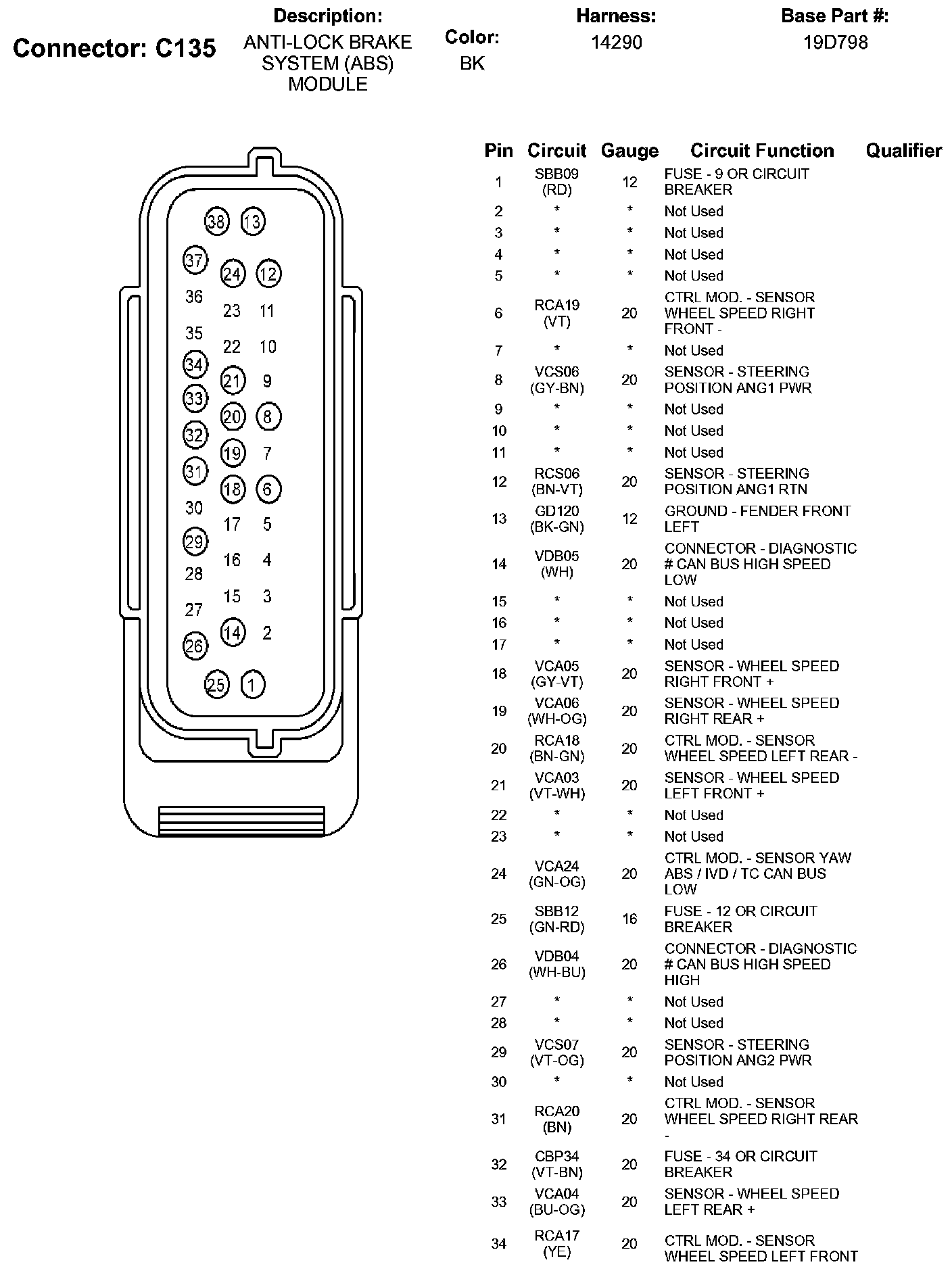 Connector: C135

Description:
ANTI-LOCK BRAKE SYSTEM (ABS) MODULE

Color:
BK

Harness:
14290

Base Part #:
19D798

38 13
37 24 12
36 23 11
35 22 10
34 21 9
33 20 8
32 19 7
31 18 6
30 17 5
29 16 4
28 15 3
27 14 2
26
25 1

| Pin | Circuit | Gauge | Circuit Function | Qualifier |
|---|---|---|---|---|
| 1 | SBB09 (RD) | 12 | FUSE - 9 OR CIRCUIT BREAKER | |
| 2 | * | * | Not Used | |
| 3 | * | * | Not Used | |
| 4 | * | * | Not Used | |
| 5 | * | * | Not Used | |
| 6 | RCA19 (VT) | 20 | CTRL MOD. - SENSOR WHEEL SPEED RIGHT FRONT - | |
| 7 | * | * | Not Used | |
| 8 | VCS06 (GY-BN) | 20 | SENSOR - STEERING POSITION ANG1 PWR | |
| 9 | * | * | Not Used | |
| 10 | * | * | Not Used | |
| 11 | * | * | Not Used | |
| 12 | RCS06 (BN-VT) | 20 | SENSOR - STEERING POSITION ANG1 RTN | |
| 13 | GD120 (BK-GN) | 12 | GROUND - FENDER FRONT LEFT | |
| 14 | VDB05 (WH) | 20 | CONNECTOR - DIAGNOSTIC # CAN BUS HIGH SPEED LOW | |
| 15 | * | * | Not Used | |
| 16 | * | * | Not Used | |
| 17 | * | * | Not Used | |
| 18 | VCA05 (GY-VT) | 20 | SENSOR - WHEEL SPEED RIGHT FRONT + | |
| 19 | VCA06 (WH-OG) | 20 | SENSOR - WHEEL SPEED RIGHT REAR + | |
| 20 | RCA18 (BN-GN) | 20 | CTRL MOD. - SENSOR WHEEL SPEED LEFT REAR - | |
| 21 | VCA03 (VT-WH) | 20 | SENSOR - WHEEL SPEED LEFT FRONT + | |
| 22 | * | * | Not Used | |
| 23 | * | * | Not Used | |
| 24 | VCA24 (GN-OG) | 20 | CTRL MOD. - SENSOR YAW ABS / IVD / TC CAN BUS LOW | |
| 25 | SBB12 (GN-RD) | 16 | FUSE - 12 OR CIRCUIT BREAKER | |
| 26 | VDB04 (WH-BU) | 20 | CONNECTOR - DIAGNOSTIC # CAN BUS HIGH SPEED HIGH | |
| 27 | * | * | Not Used | |
| 28 | * | * | Not Used | |
| 29 | VCS07 (VT-OG) | 20 | SENSOR - STEERING POSITION ANG2 PWR | |
| 30 | * | * | Not Used | |
| 31 | RCA20 (BN) | 20 | CTRL MOD. - SENSOR WHEEL SPEED RIGHT REAR - | |
| 32 | CBP34 (VT-BN) | 20 | FUSE - 34 OR CIRCUIT BREAKER | |
| 33 | VCA04 (BU-OG) | 20 | SENSOR - WHEEL SPEED LEFT REAR + | |
| 34 | RCA17 (YE) | 20 | CTRL MOD. - SENSOR WHEEL SPEED LEFT FRONT | |